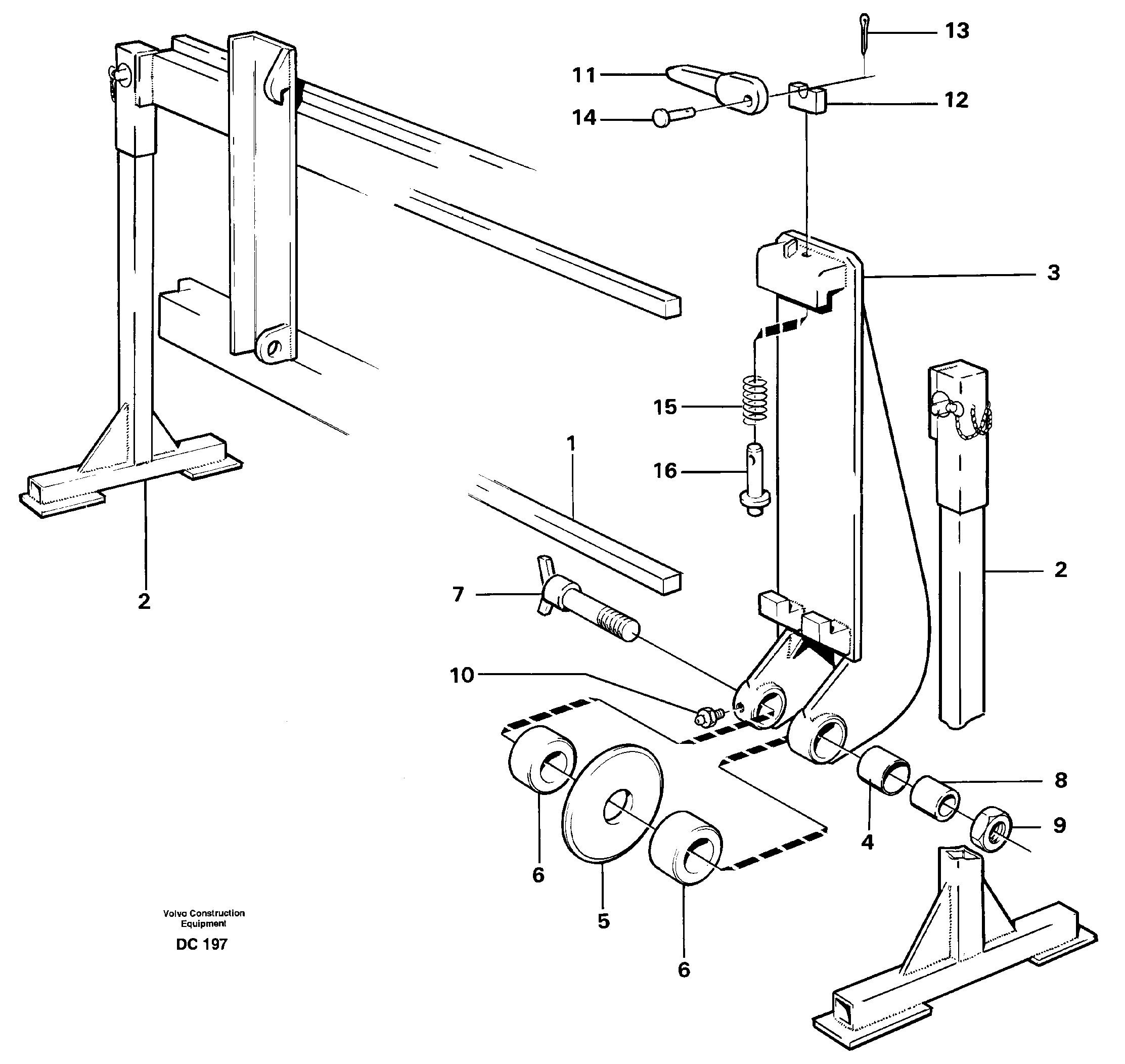 13
11
12
14
3
15
1
16
2
2
7
10
8
9
4
6
5
6
Volvo Construction Equipment
DC 197