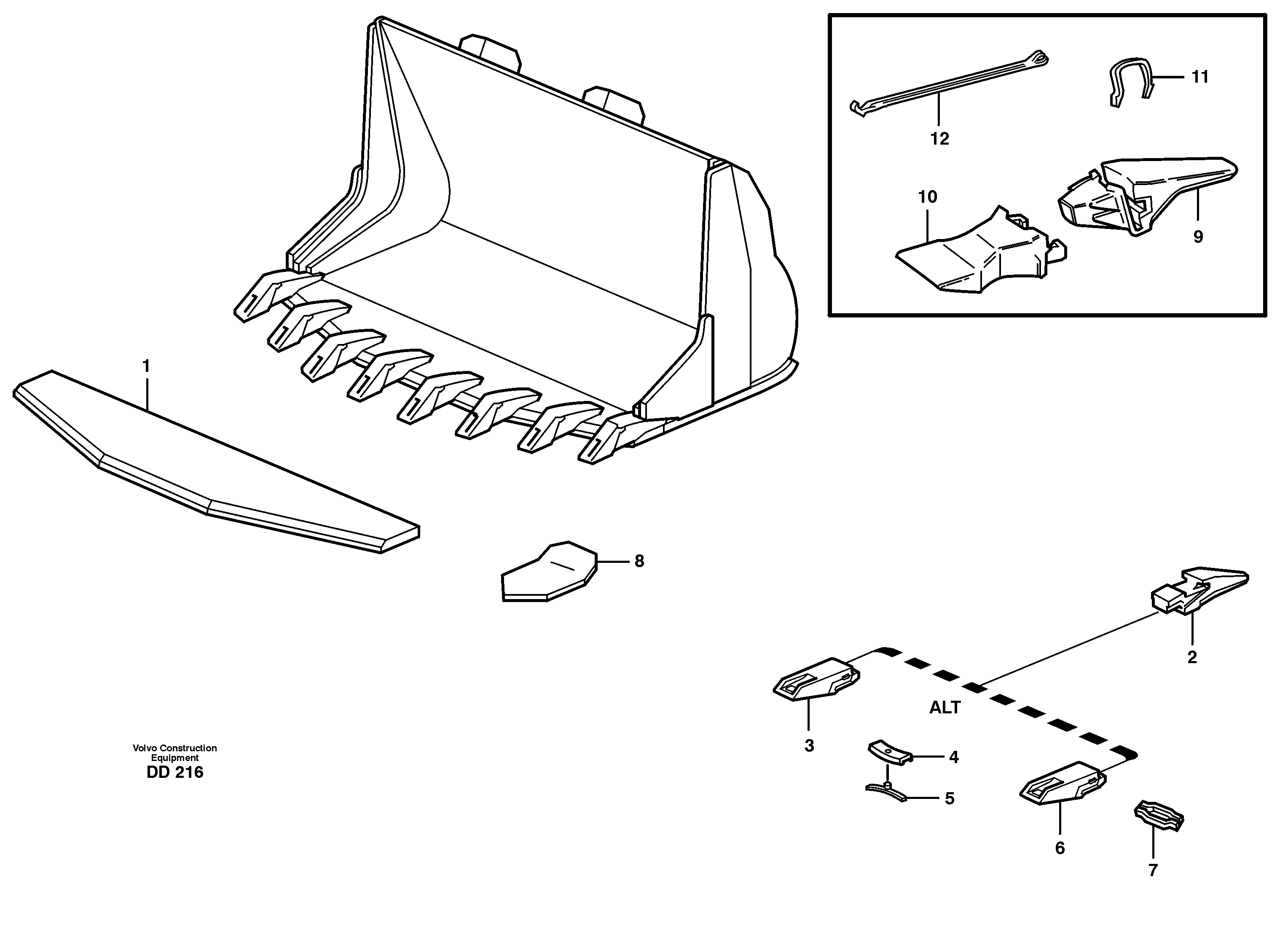 11

12

10

9

1

8

2

ALT

3

4

5

6

7

Volvo Construction Equipment
DD 216