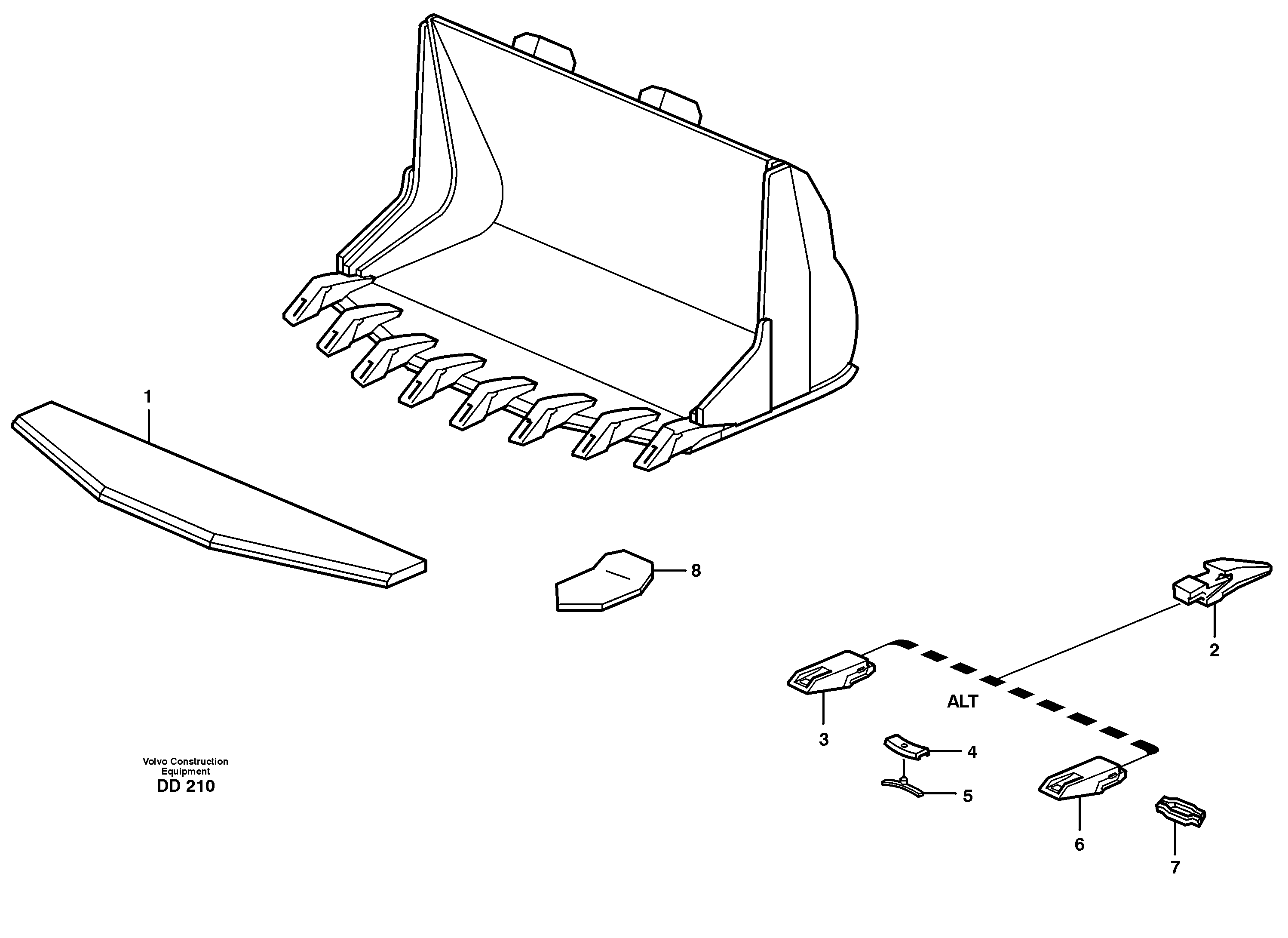 1

8

2

ALT

3

4

5

6

7

Volvo Construction Equipment
DD 210