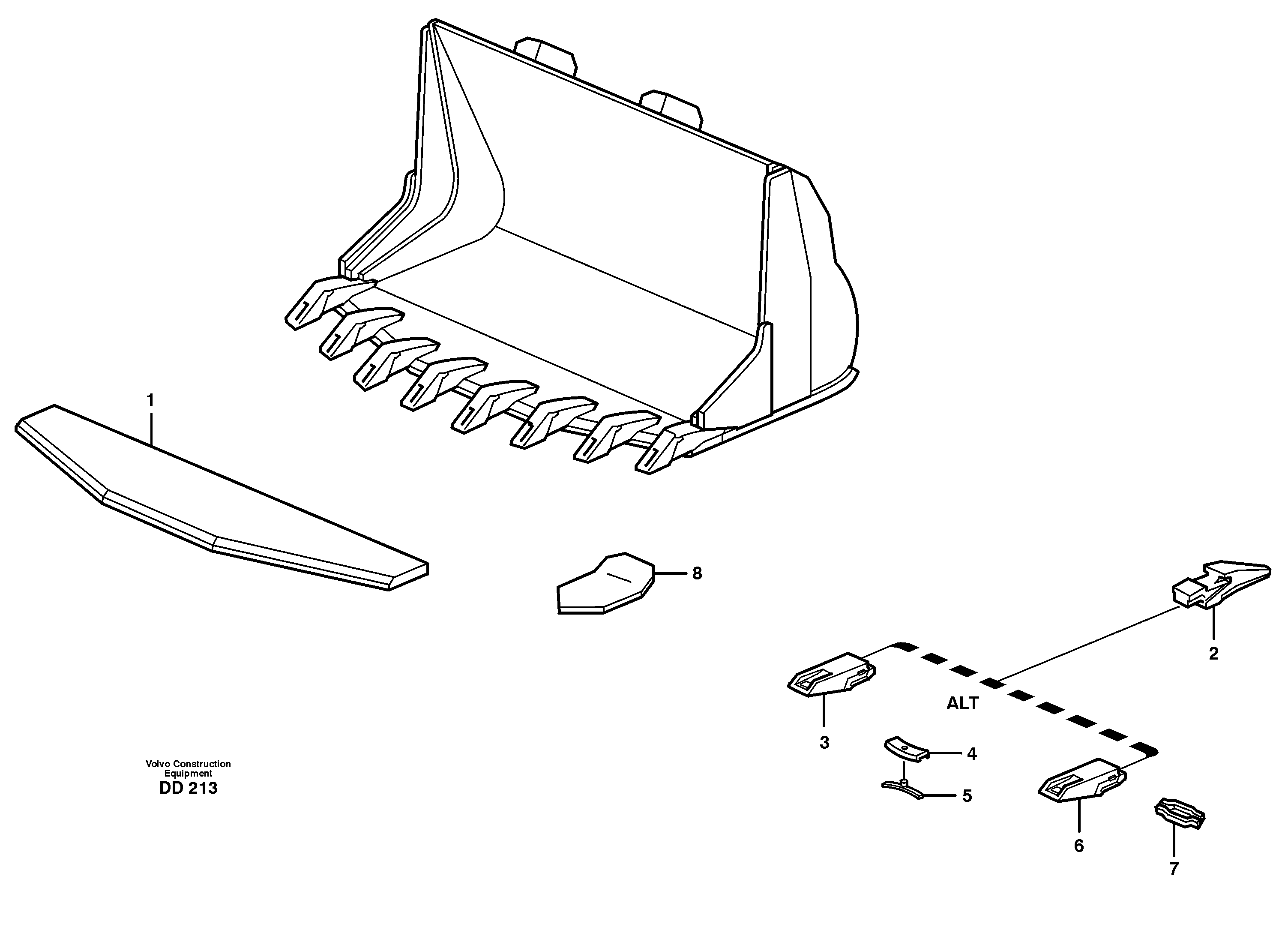 1

8

2

ALT

3

4

5

6

7

Volvo Construction Equipment
DD 213