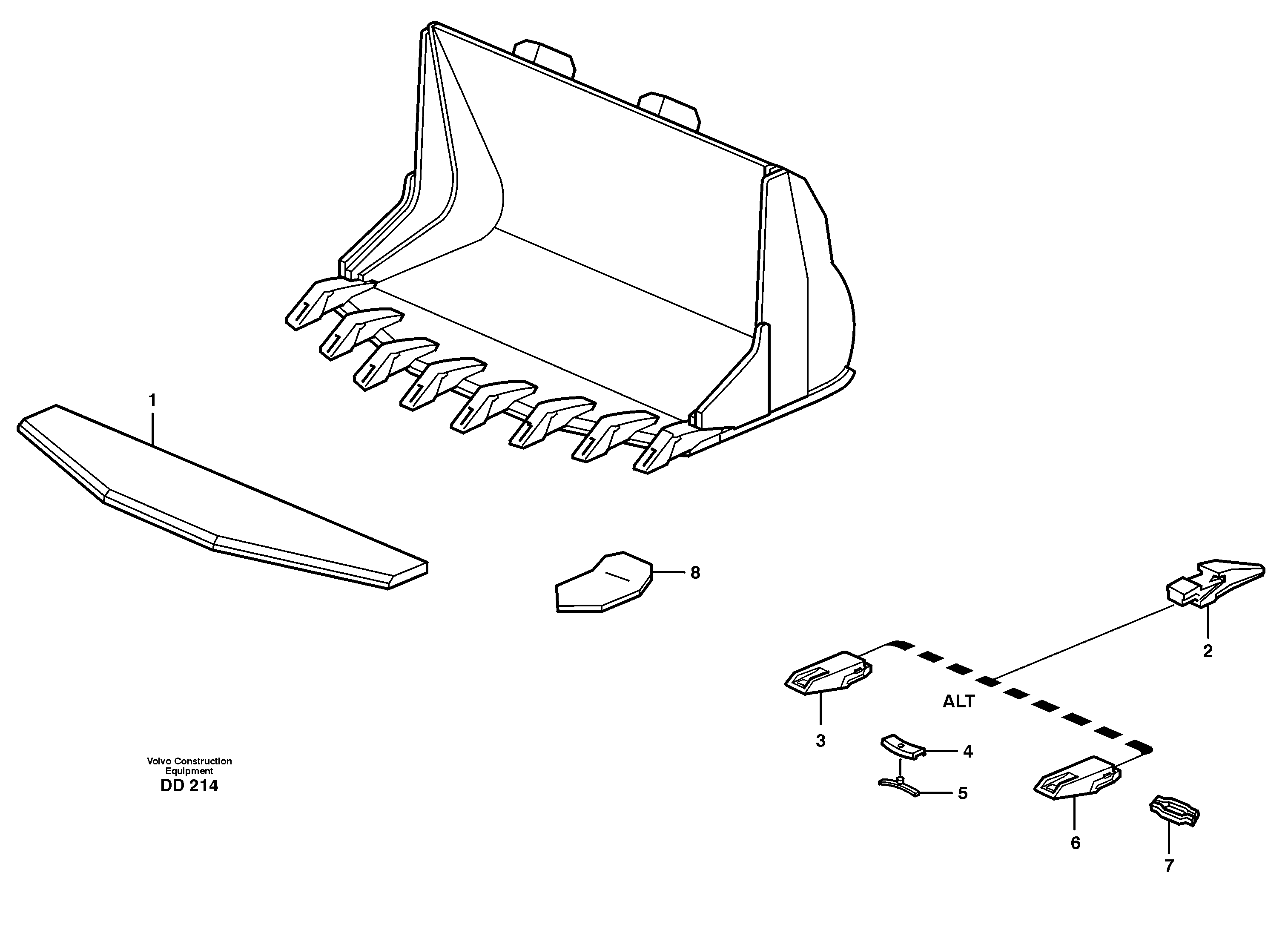 1

8

2

ALT

3

4

5

6

7

Volvo Construction Equipment
DD 214