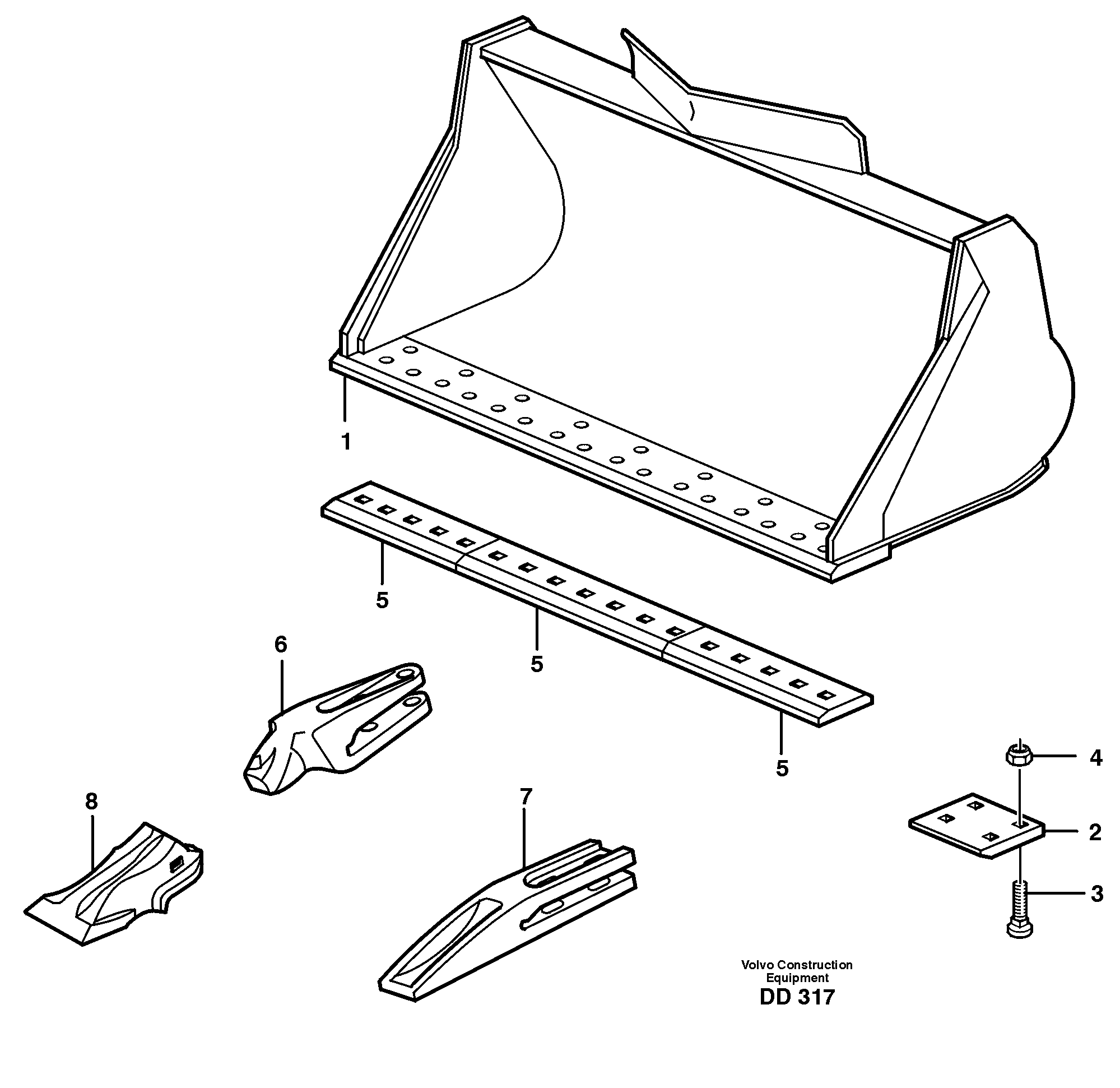 1

5

5

6

5

4

8

7

2

3

Volvo Construction Equipment
DD 317