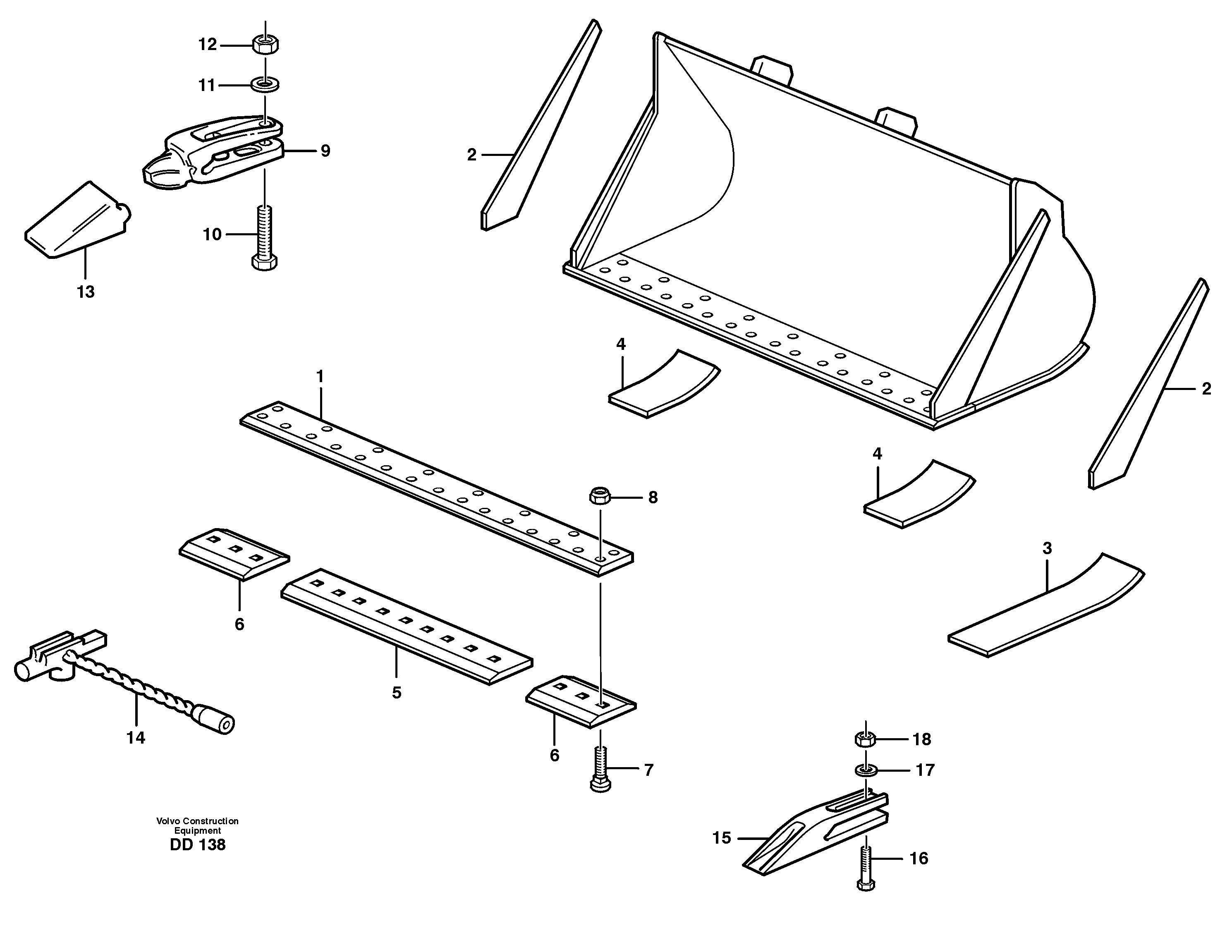 12
11
9
2
10
13
4
1
2
4
8
3
6
5
14
6
7
18
17
15
16
Volvo Construction Equipment
DD 138