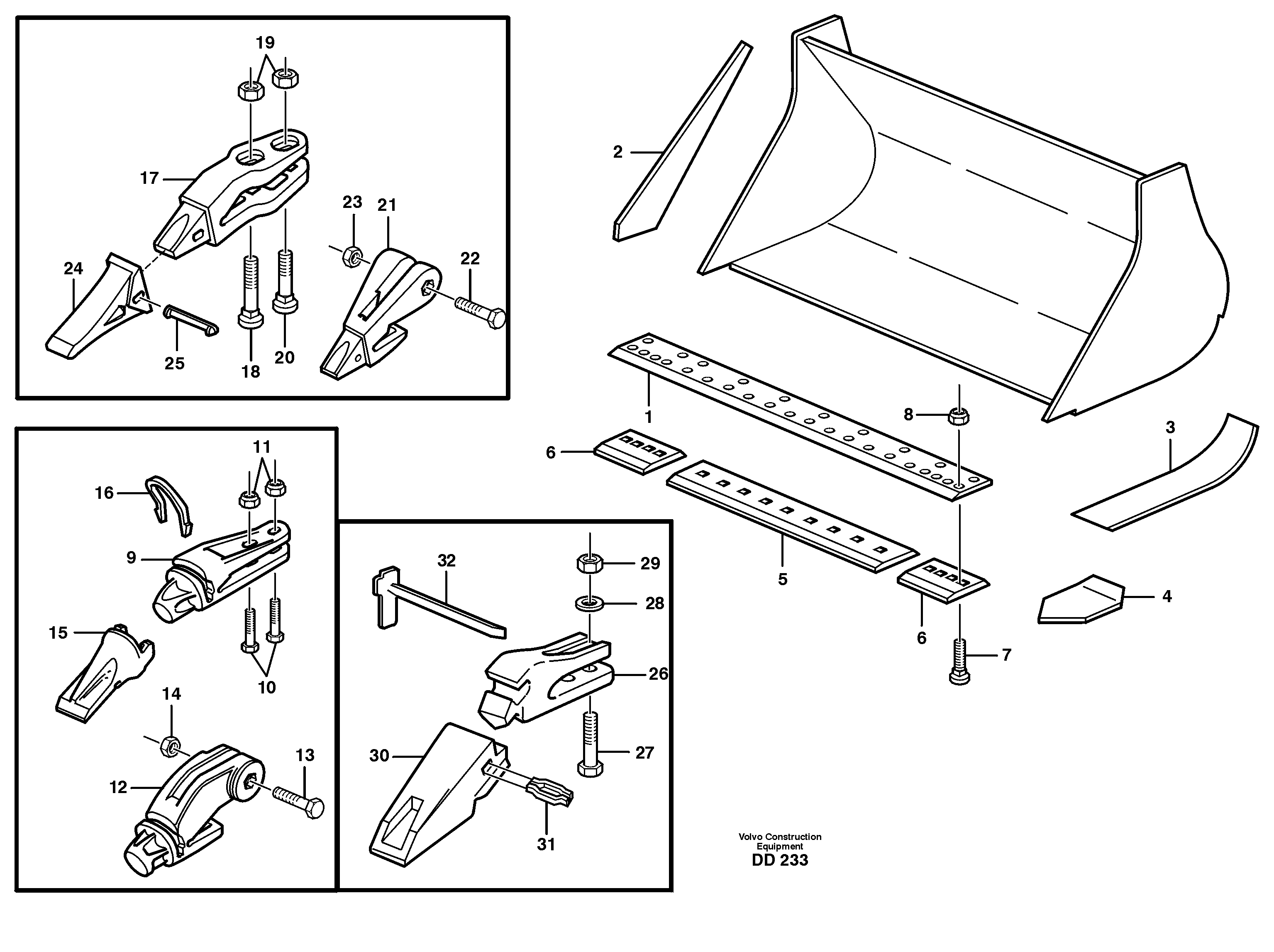 19
17
23
21
22
24
25
18
20
2
1
8
3
6
5
6
4
7
11
16
9
15
10
14
13
12
32
29
28
26
27
30
31
Volvo Construction Equipment
DD 233