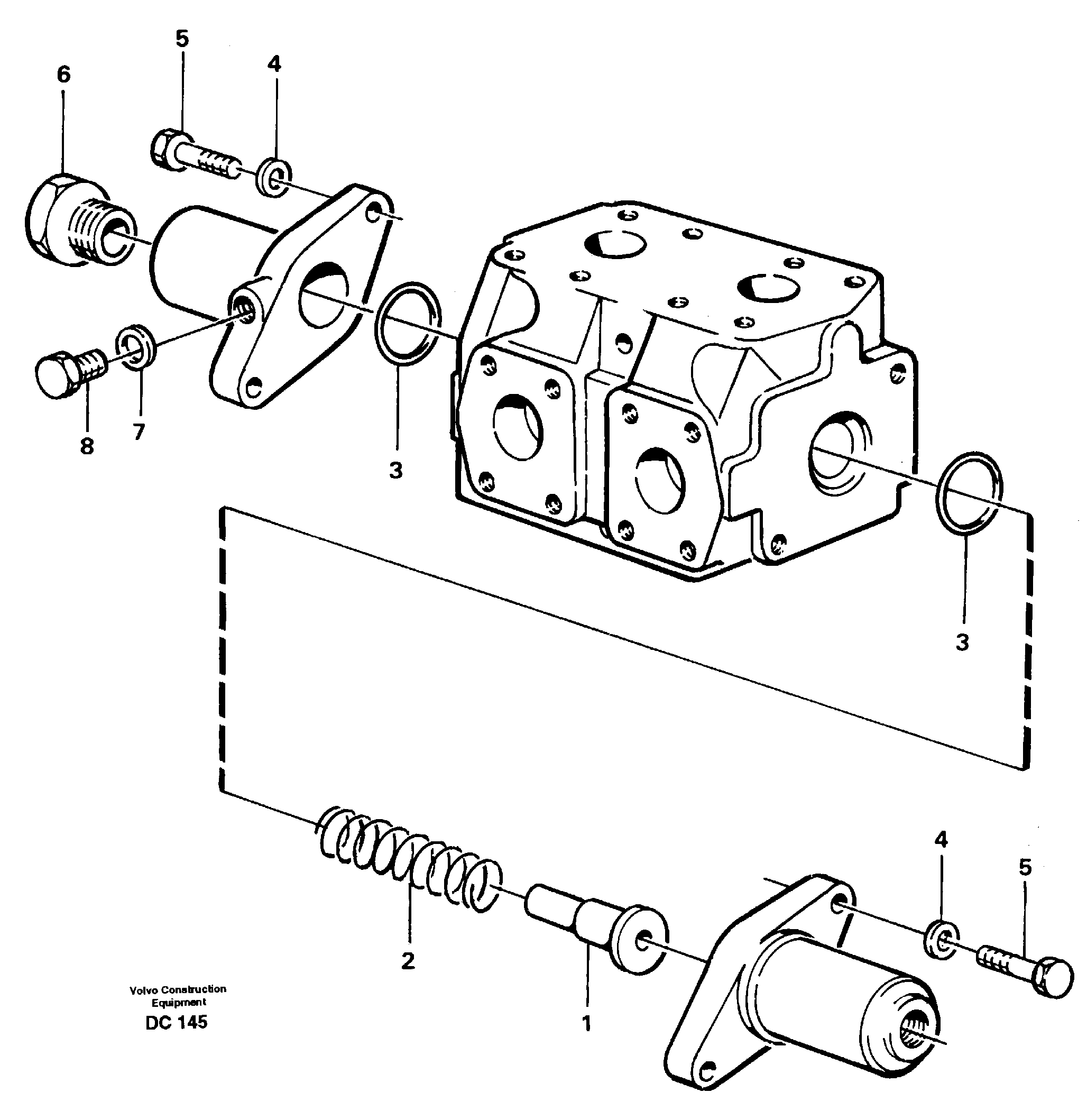 5
4
6
8
7
3
3
4
5
2
1
Volvo Construction Equipment
DC 145