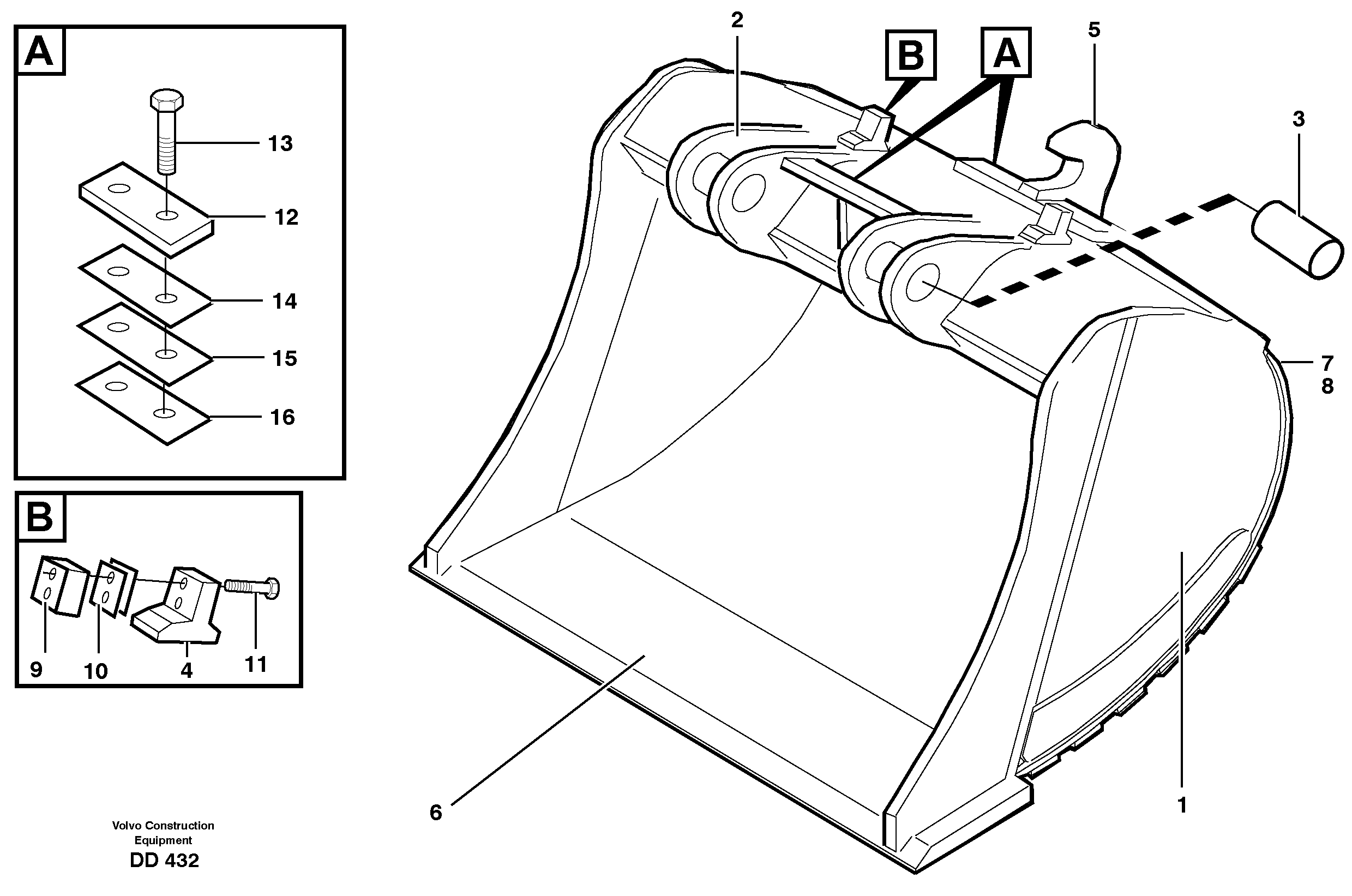 A

13

12

14

15

16

B

9

10

4

11

Volvo Construction Equipment

DD 432

2

B

A

5

3

7

8

1

6