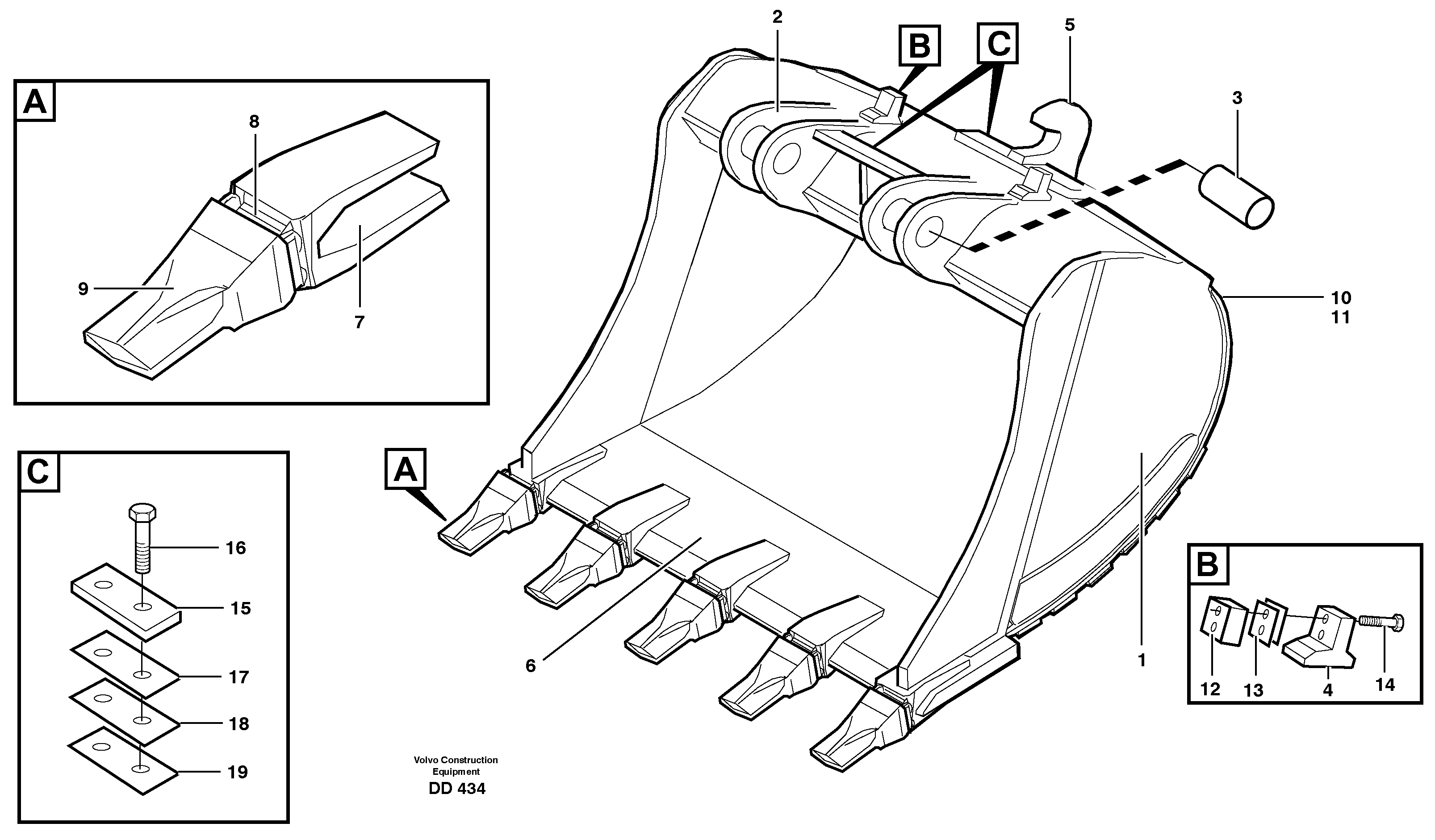 A
8
9
7

2
B
C
5
3
10
11

A
6
1

C
16
15
17
18
19

B
12
13
4
14

Volvo Construction Equipment
DD 434