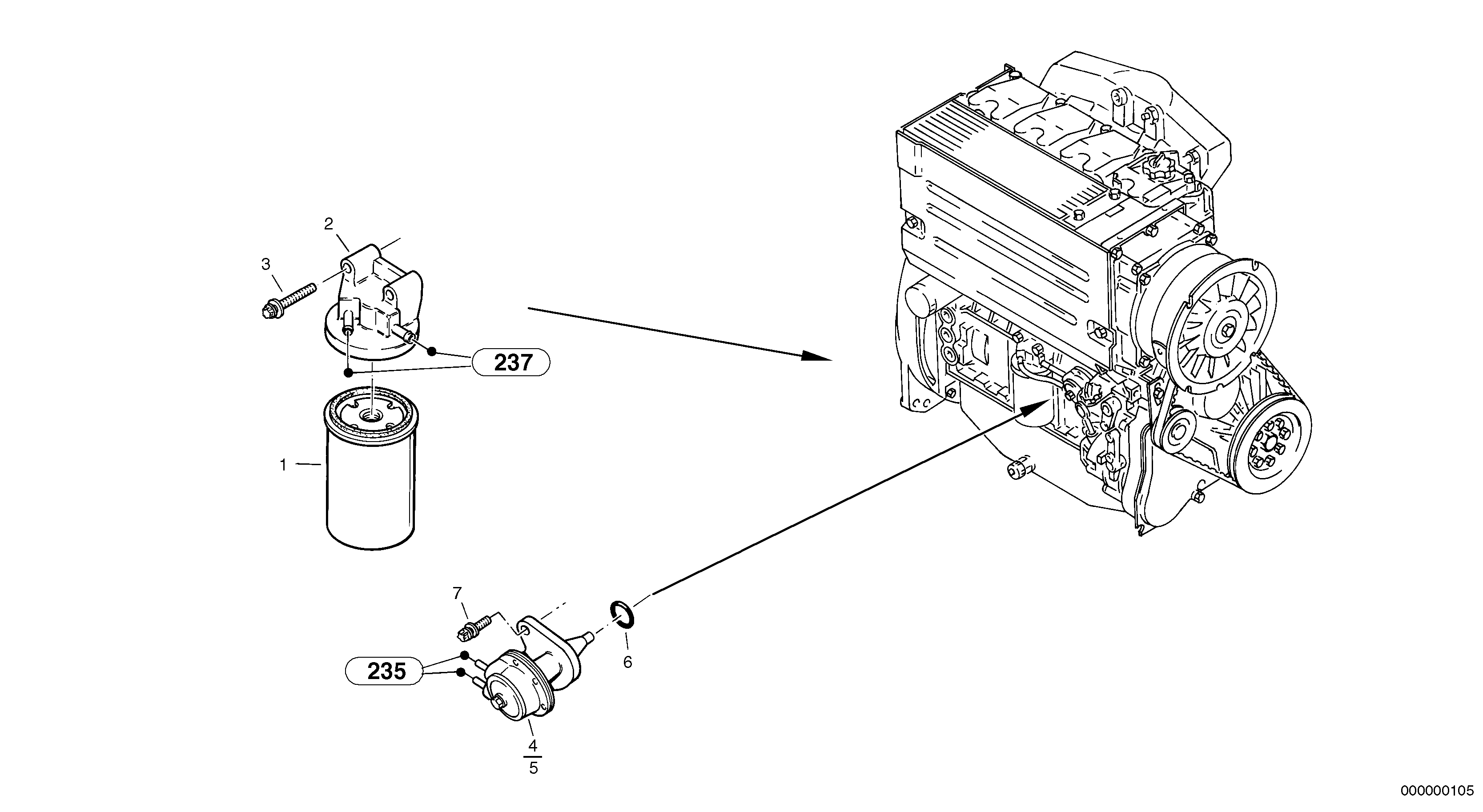 2

3

237

1

7

6

235

4
5

000000105