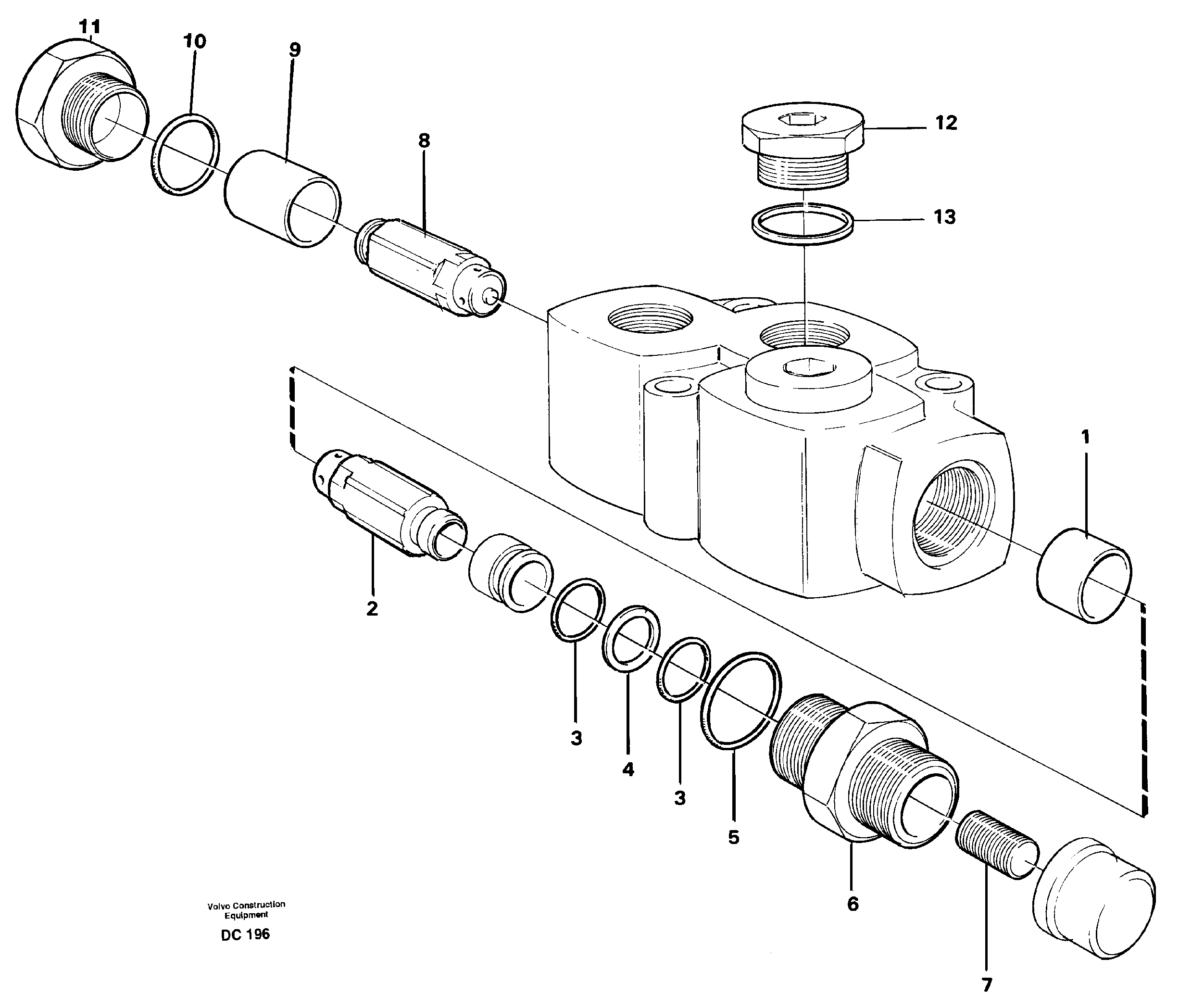 11
10
9
8
12
13
1
2
3
4
3
5
6
7

Volvo Construction Equipment

DC 196