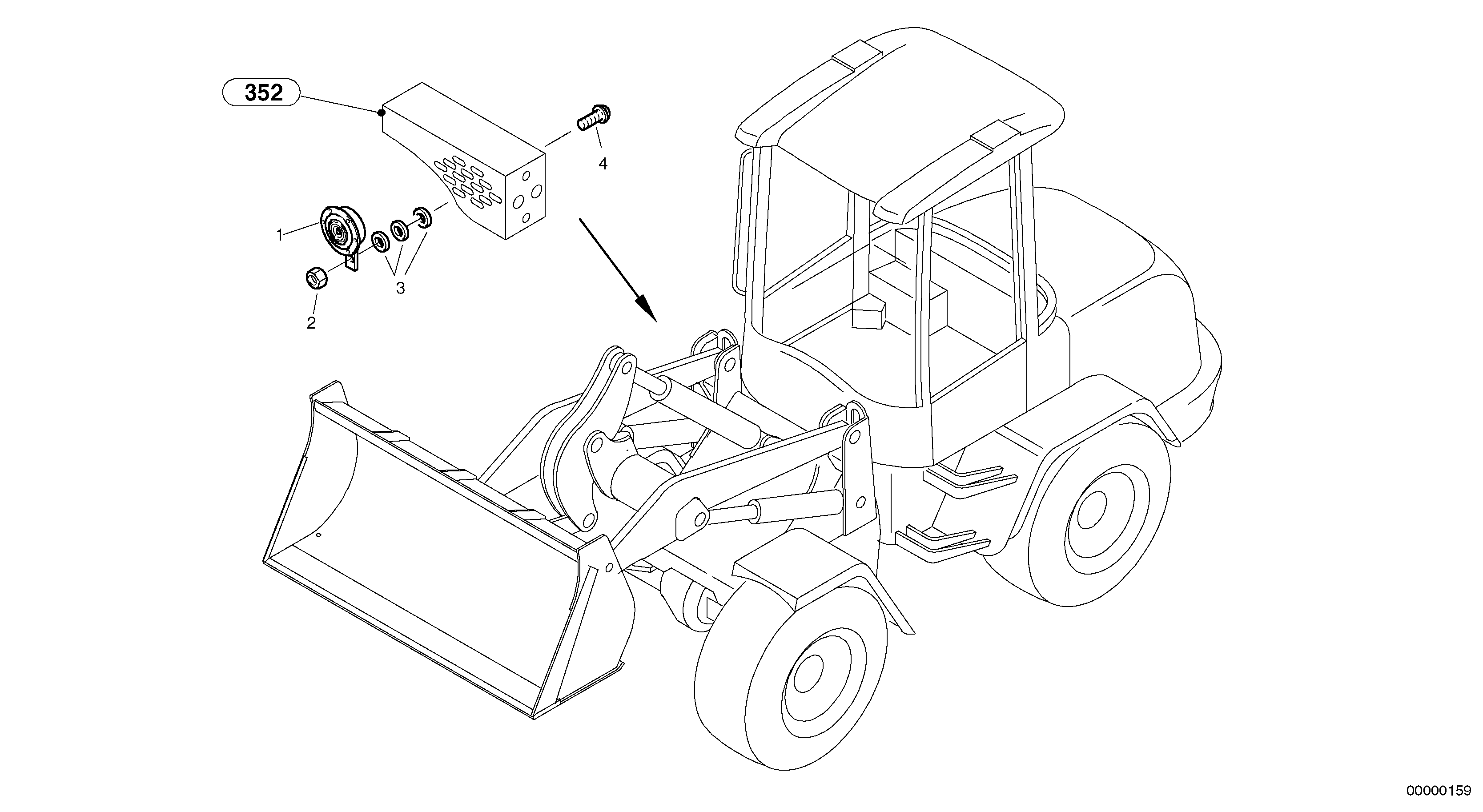 352
4
1
3
2
00000159