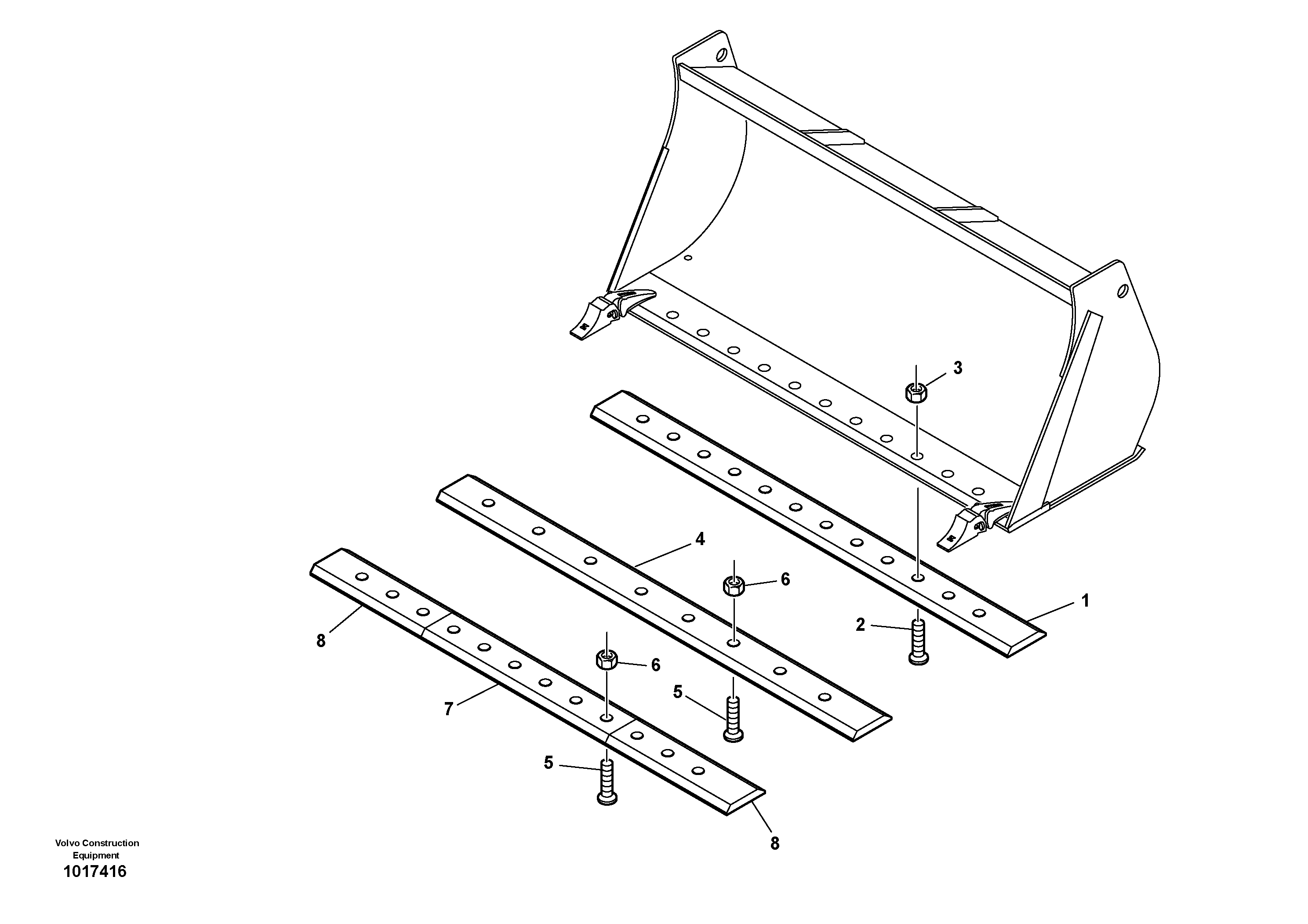 3

4

6

1

2

8

6

5

7

5

8

Volvo Construction Equipment
1017416