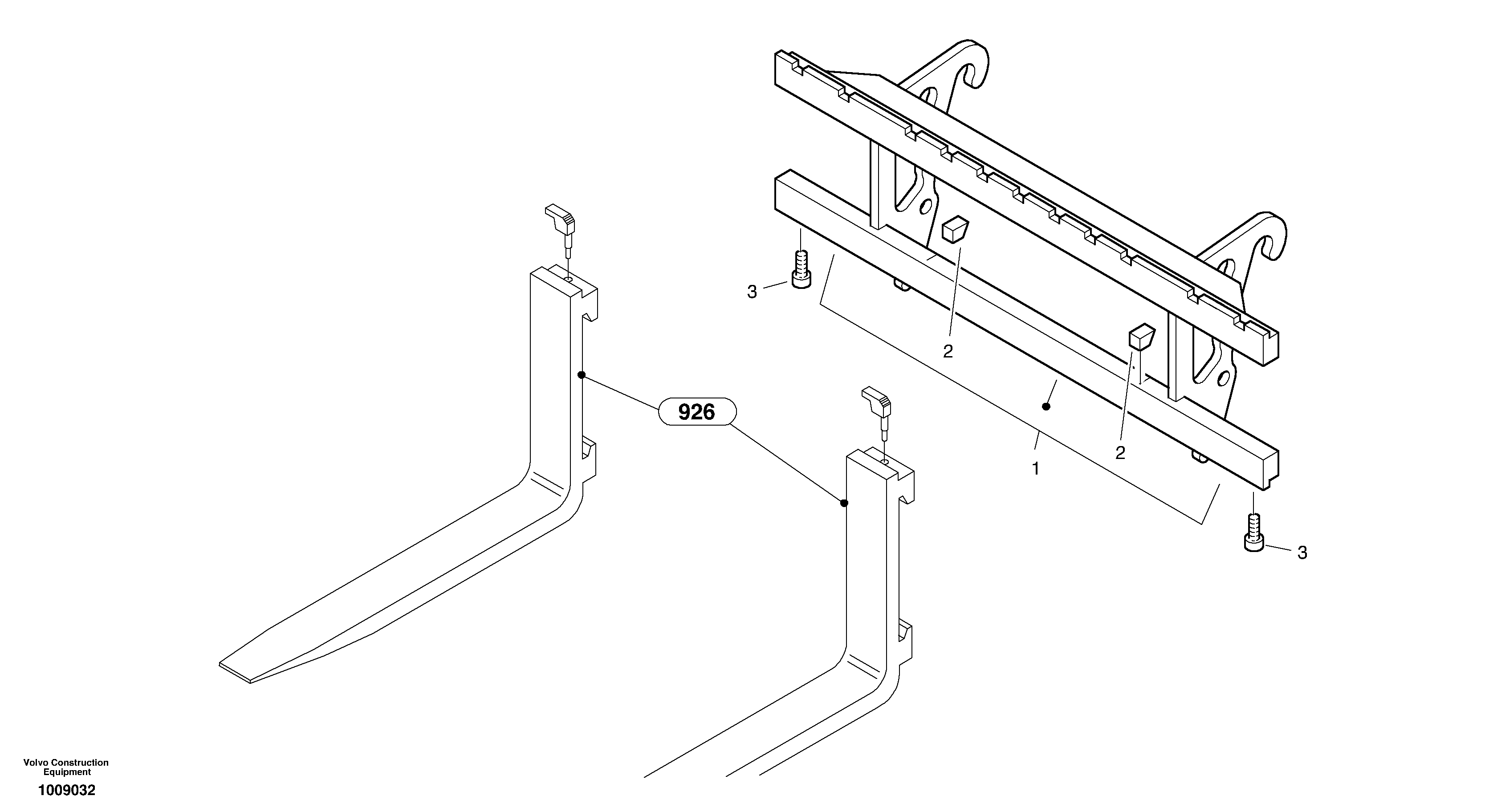 3

2

926

2

1

3

Volvo Construction Equipment

1009032