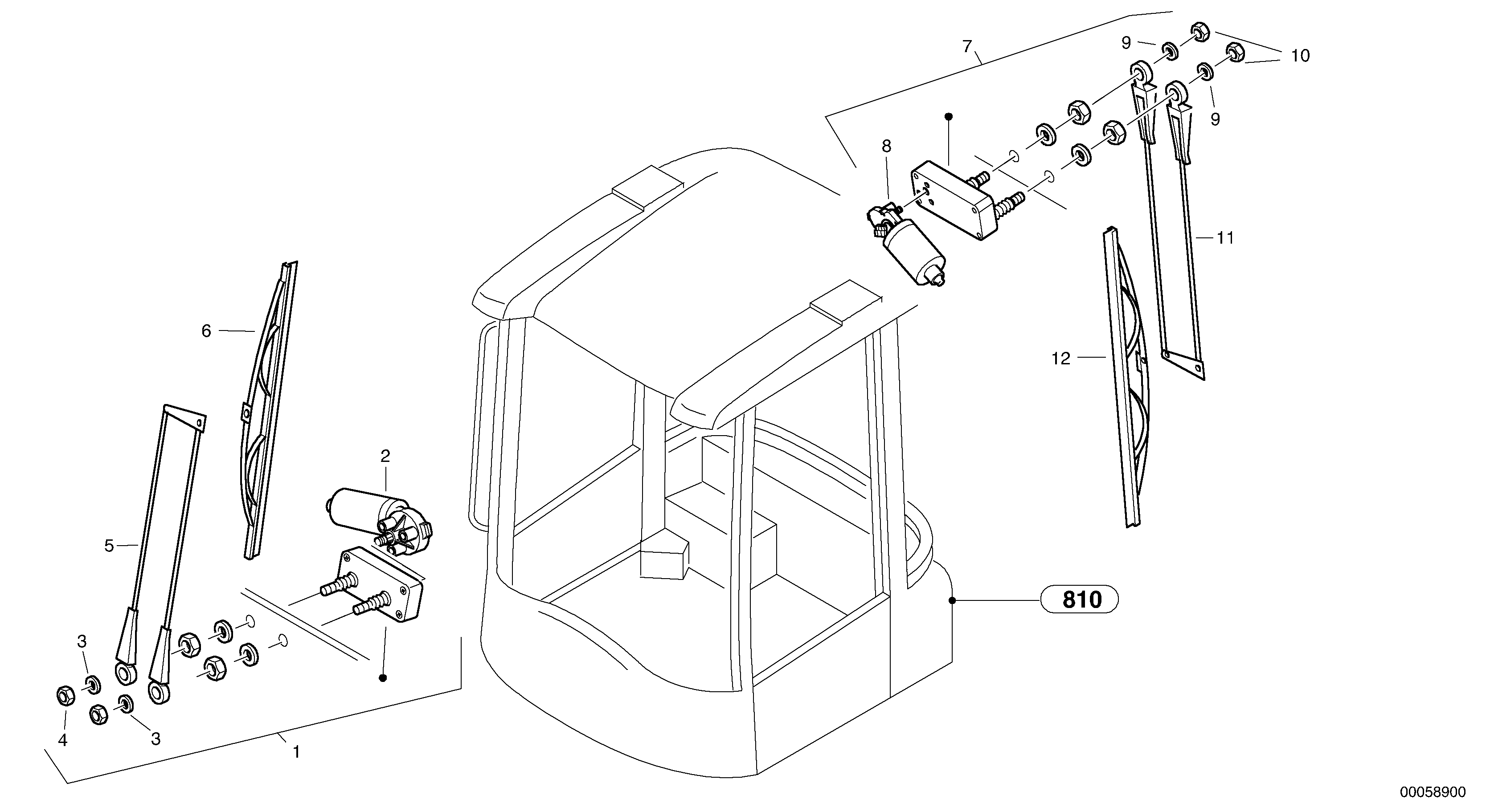 7
9
10
9
8
11
6
12
2
5
810
3
4
3
1
00058900