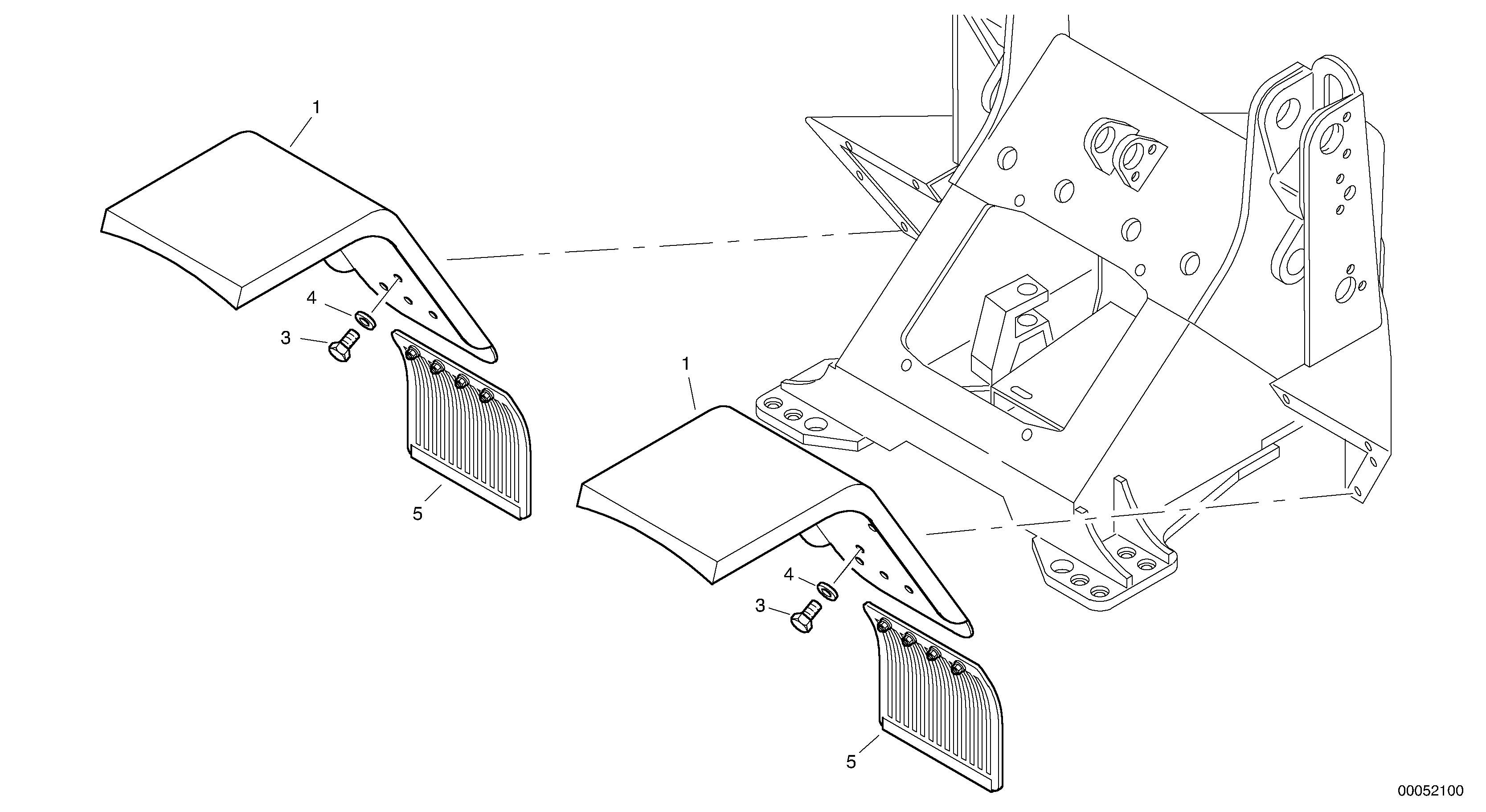 1

4

3

5

1

4

3

5

00052100