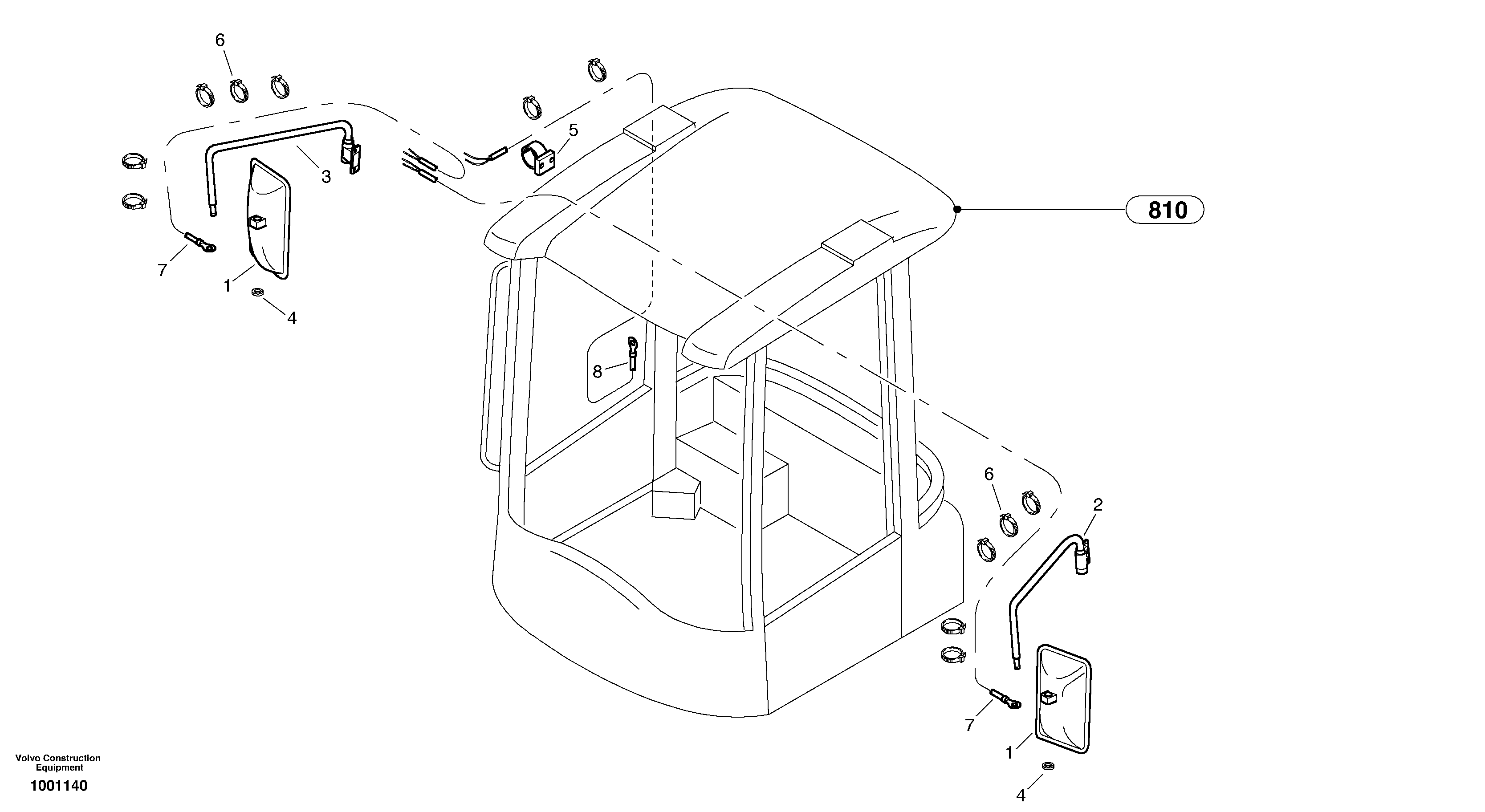 6
5
3
810
7
1
4
8
6
2
7
1
4

Volvo Construction Equipment
1001140