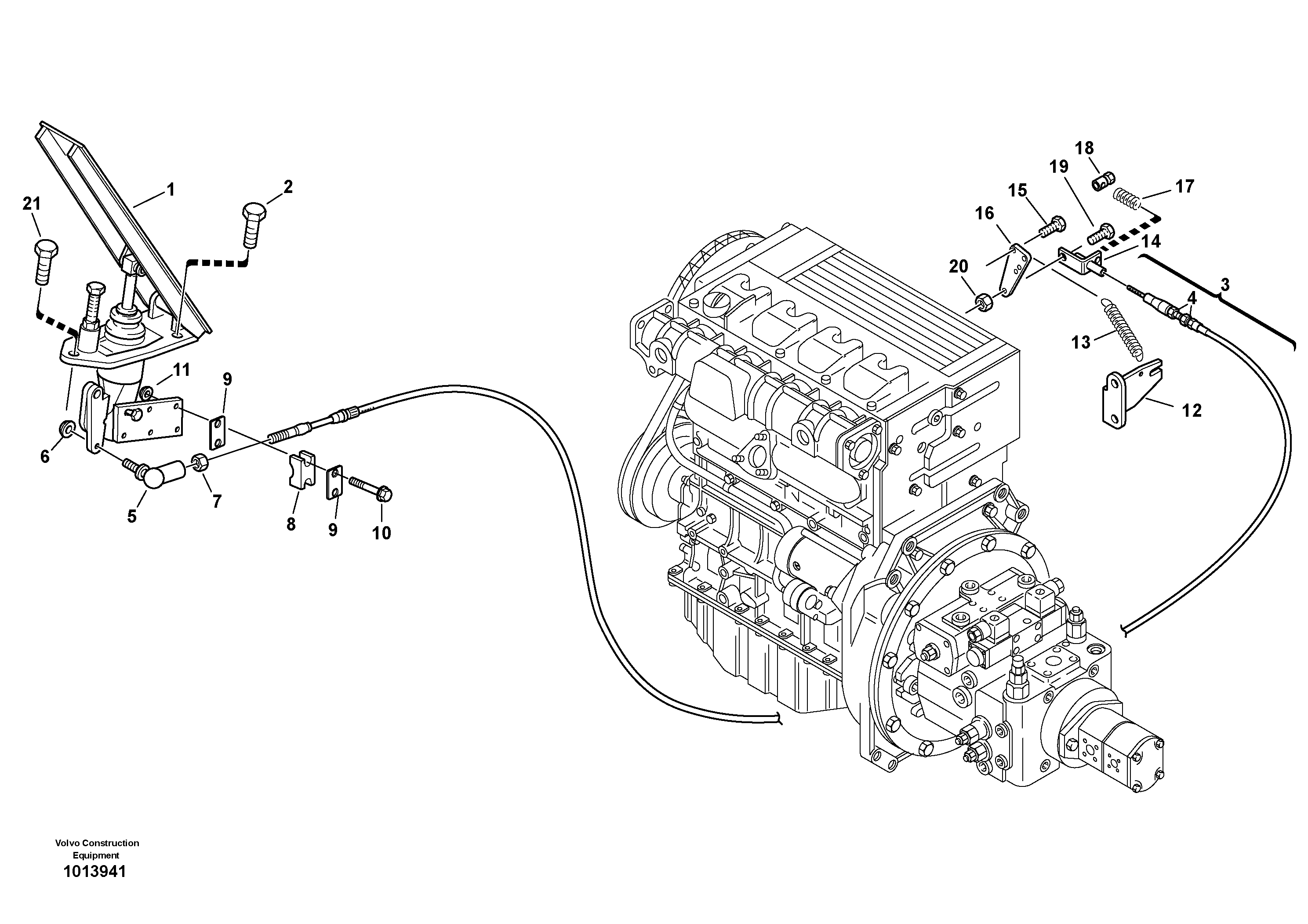 21
1
2
11
9
6
5
7
8
9
10
18
19
17
15
16
14
20
3
4
13
12

Volvo Construction Equipment
1013941