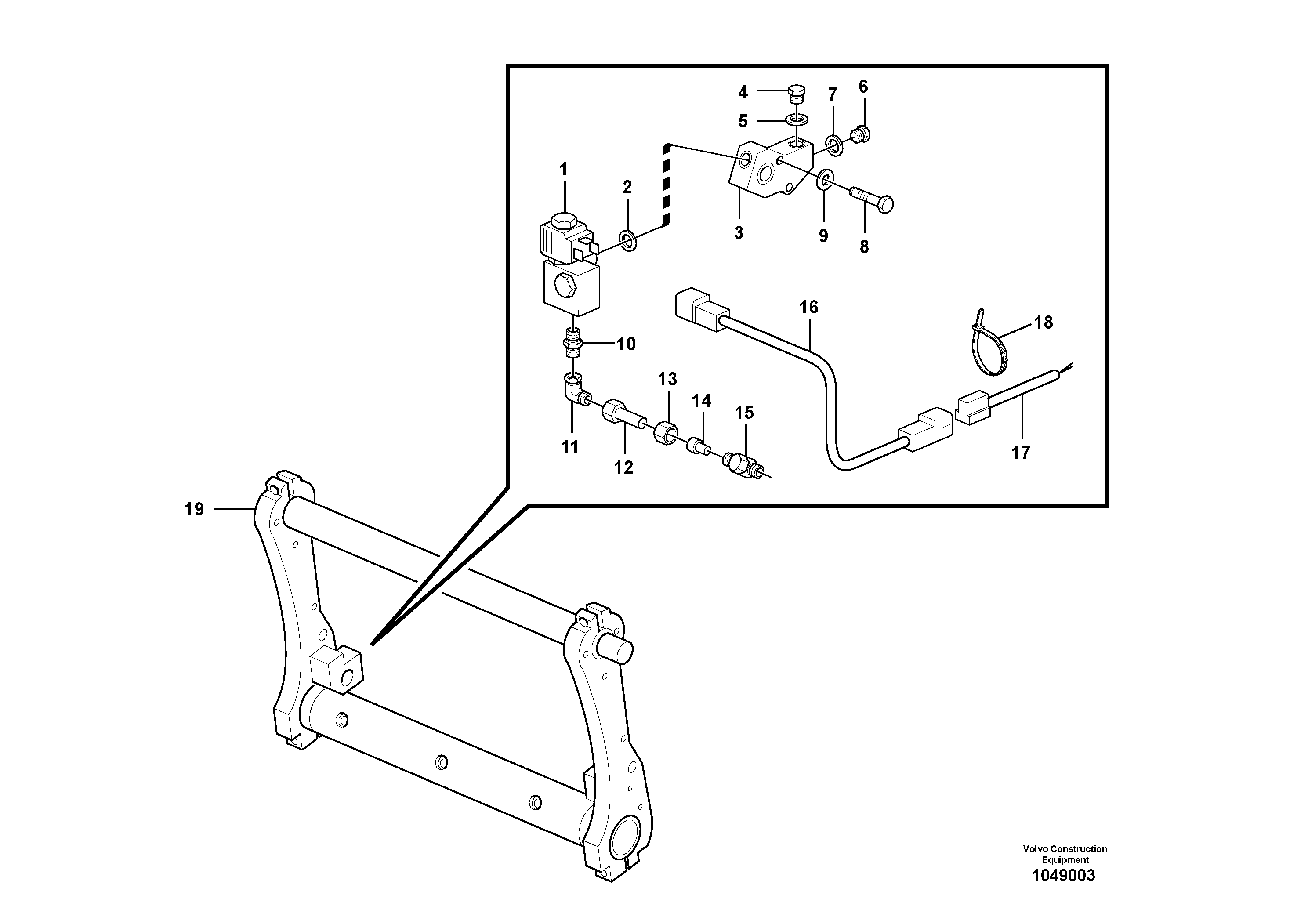 4
7
6
5
1
2
3
9
8
16
18
10
13
14
15
11
12
17
19

Volvo Construction Equipment
1049003