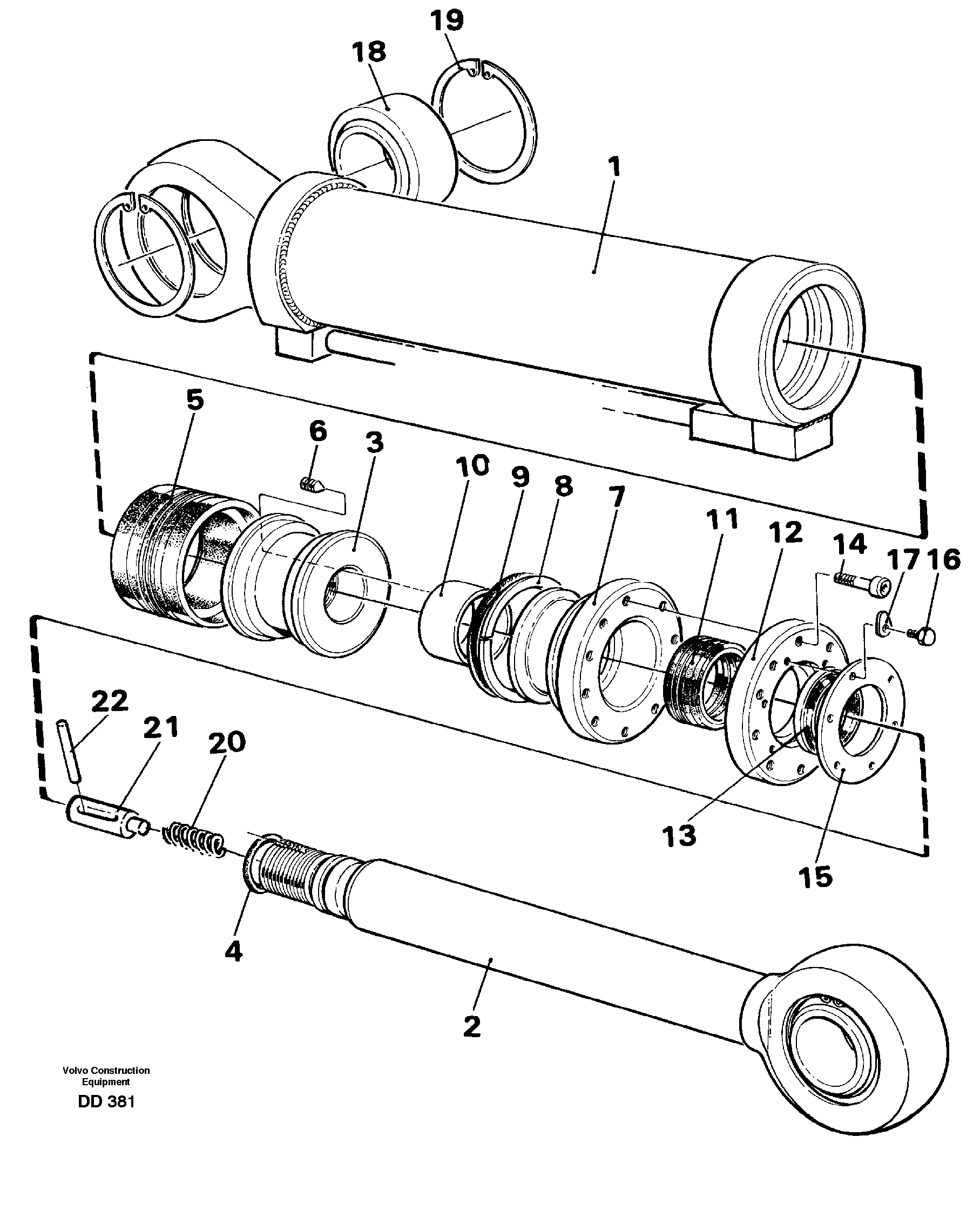 19
18
1
5
6
3
10
9
8
7
11
12
14
17
16
22
21
20
13
15
4
2
Volvo Construction Equipment
DD 381