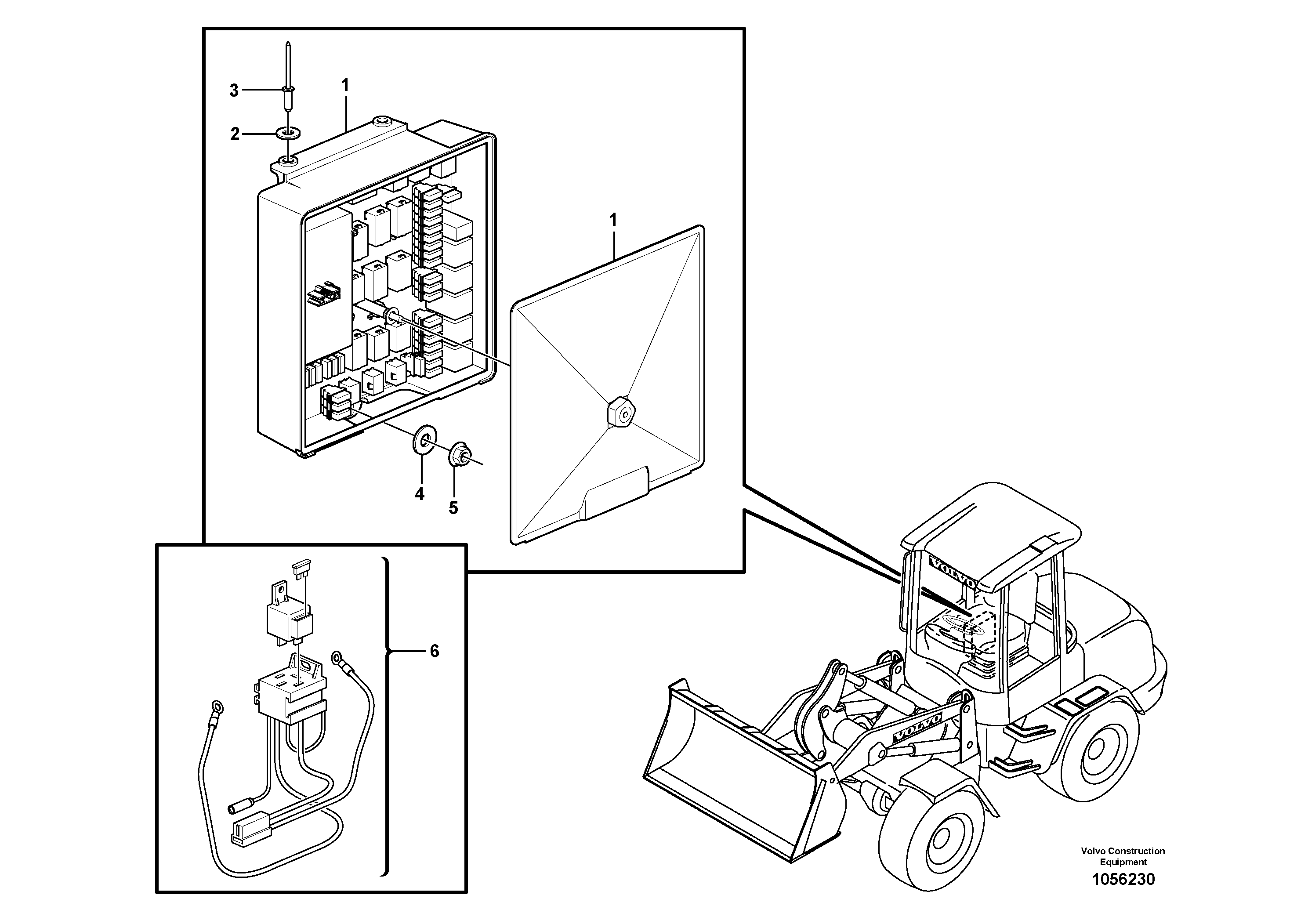 3
1
2
1
4
5
6
VOLVO
VOLVO
Volvo Construction Equipment
1056230