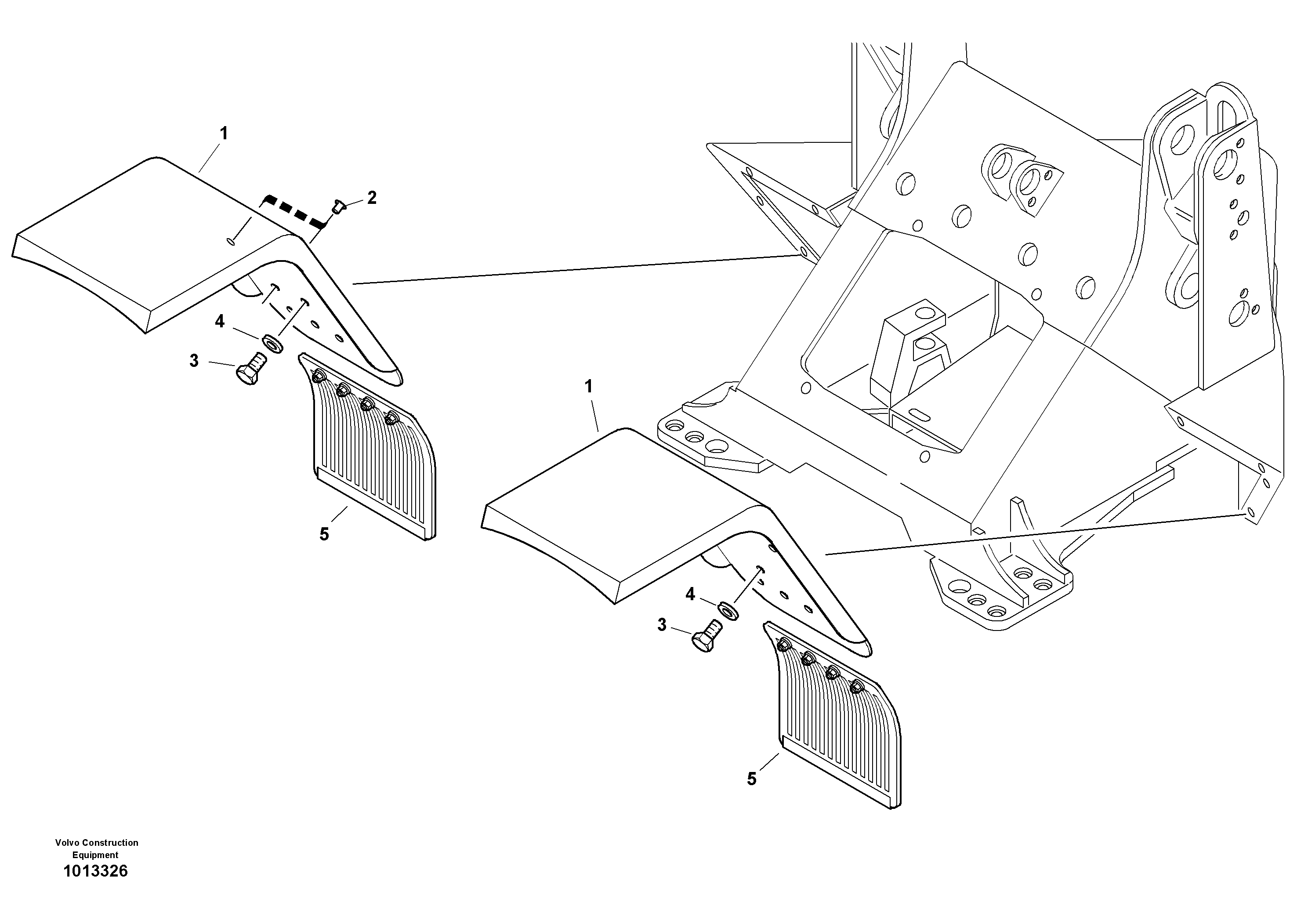 1
2
4
3
5
1
4
3
5

Volvo Construction Equipment
1013326