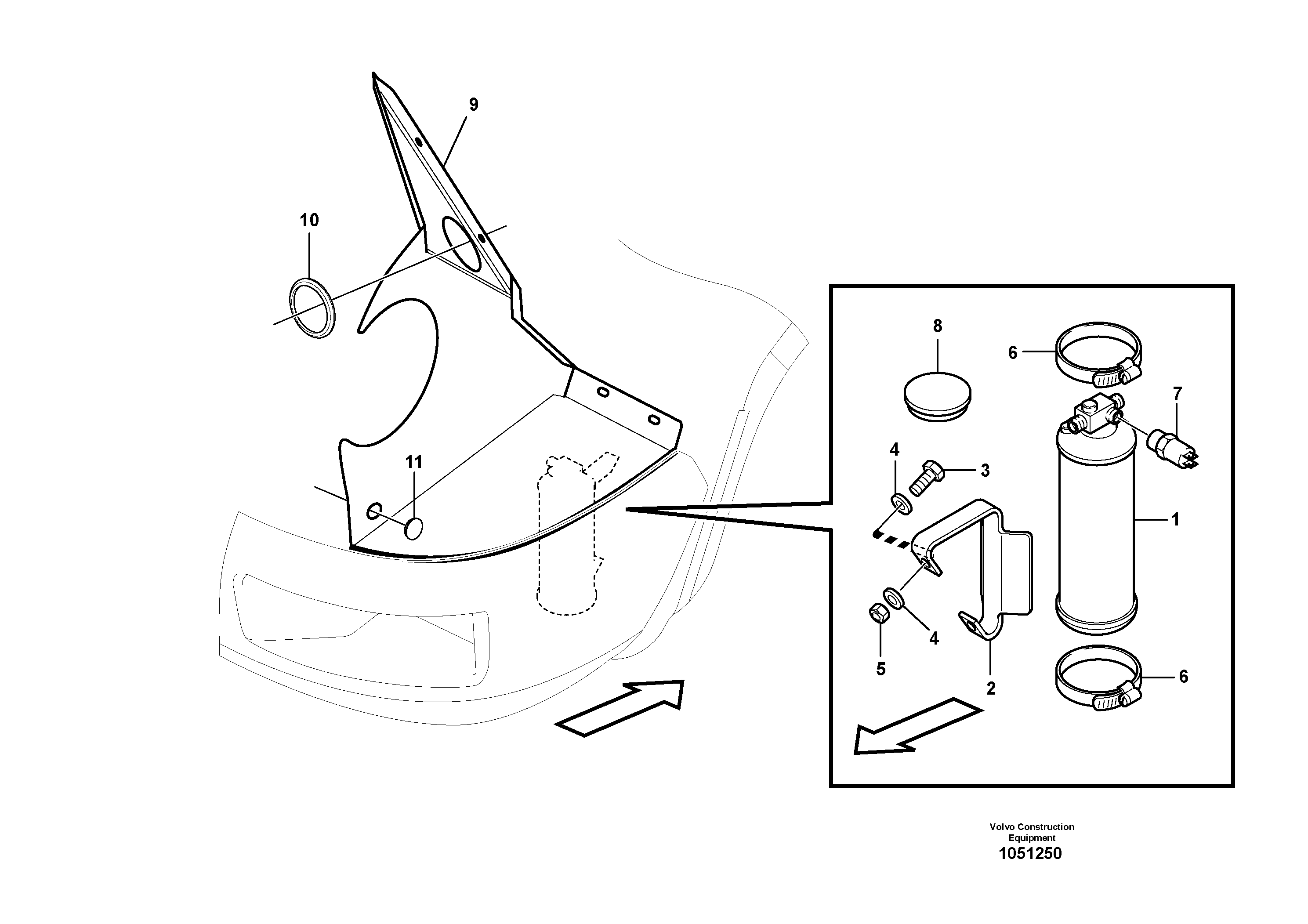 9
10
11
8
6
7
4
3
1
4
5
2
6

Volvo Construction Equipment
1051250