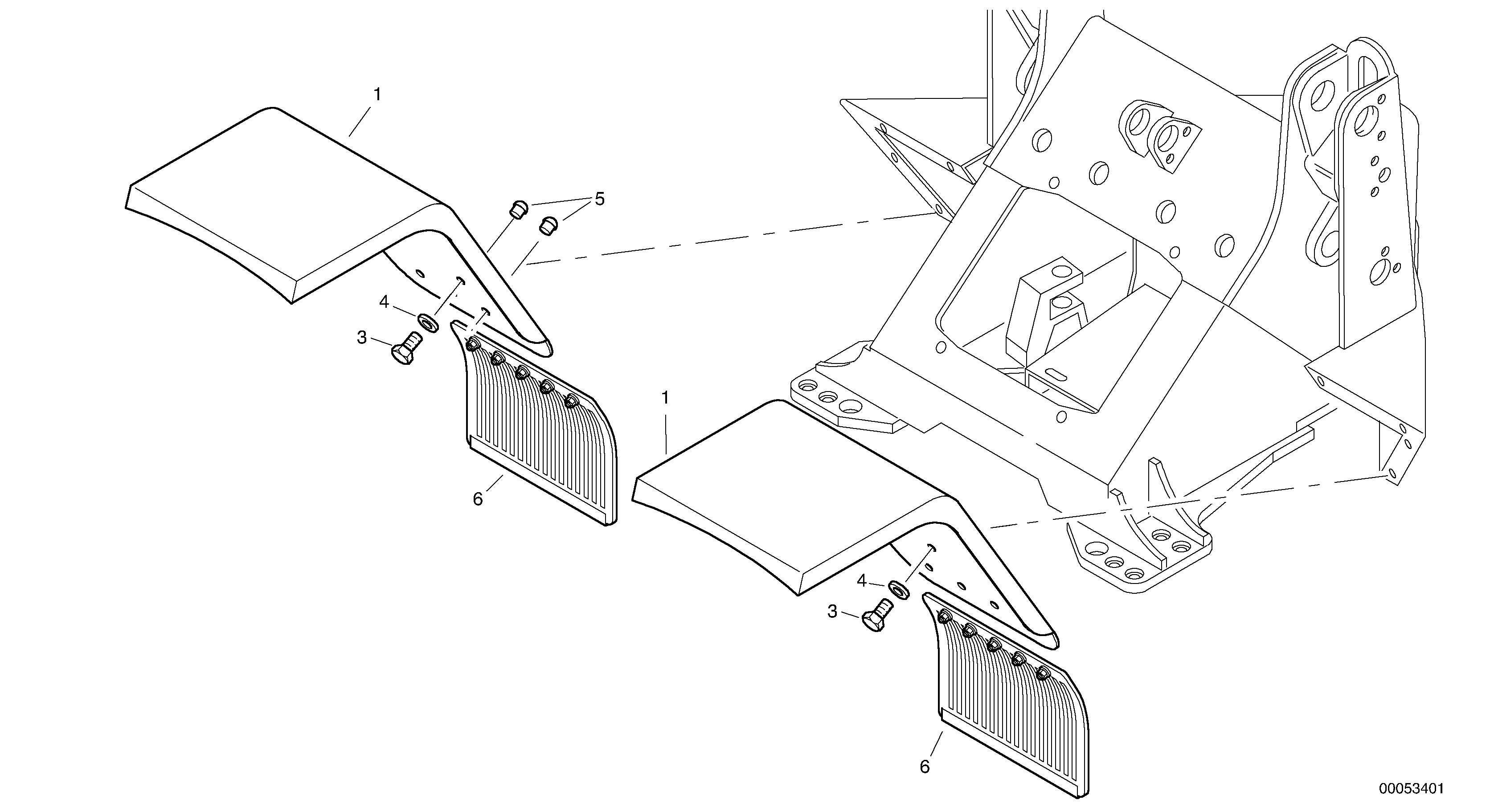 1
5
4
3
6
1
4
3
6
00053401