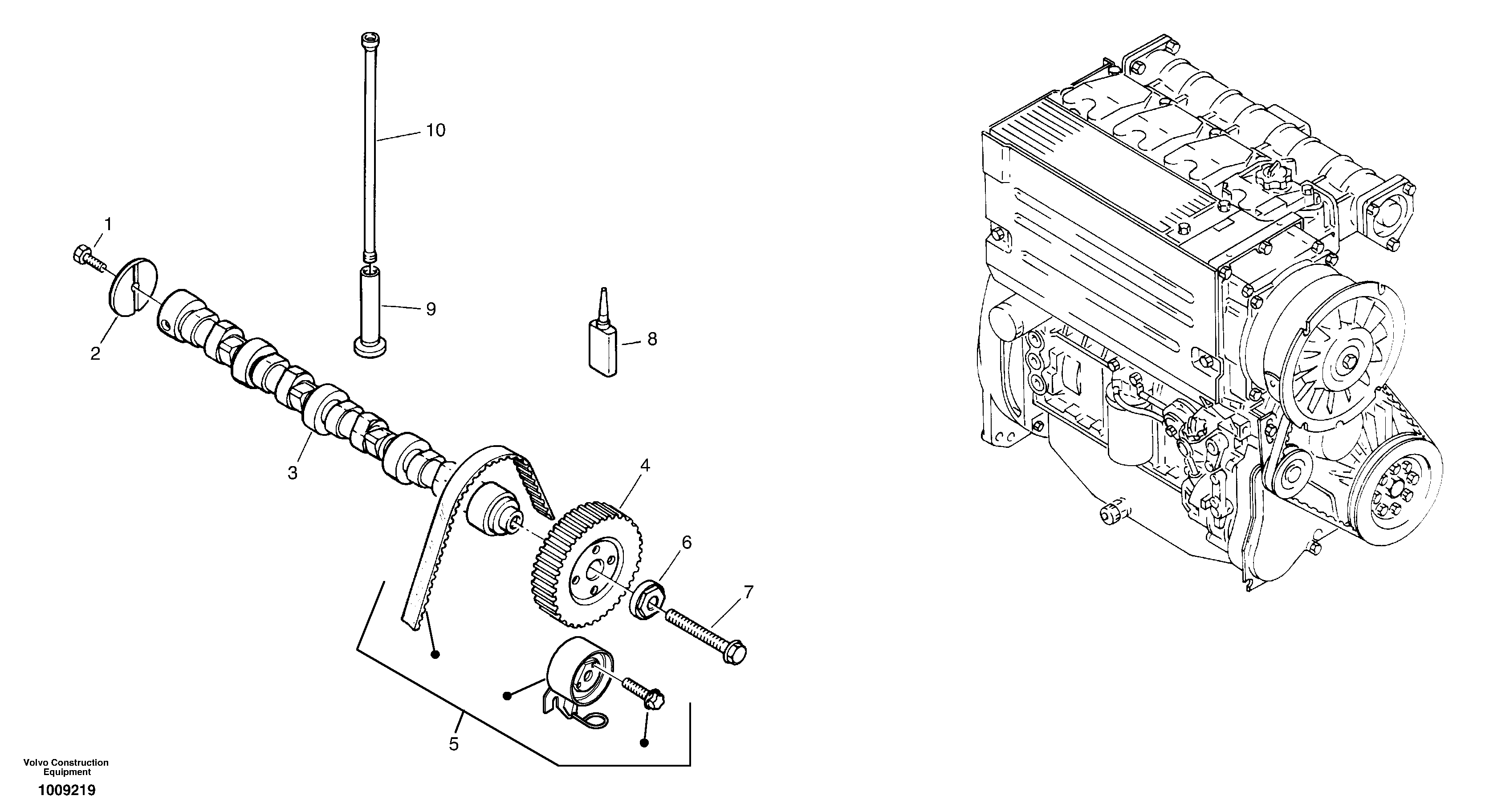 10

1

9

8

2

3

4

6

7

5

Volvo Construction Equipment

1009219