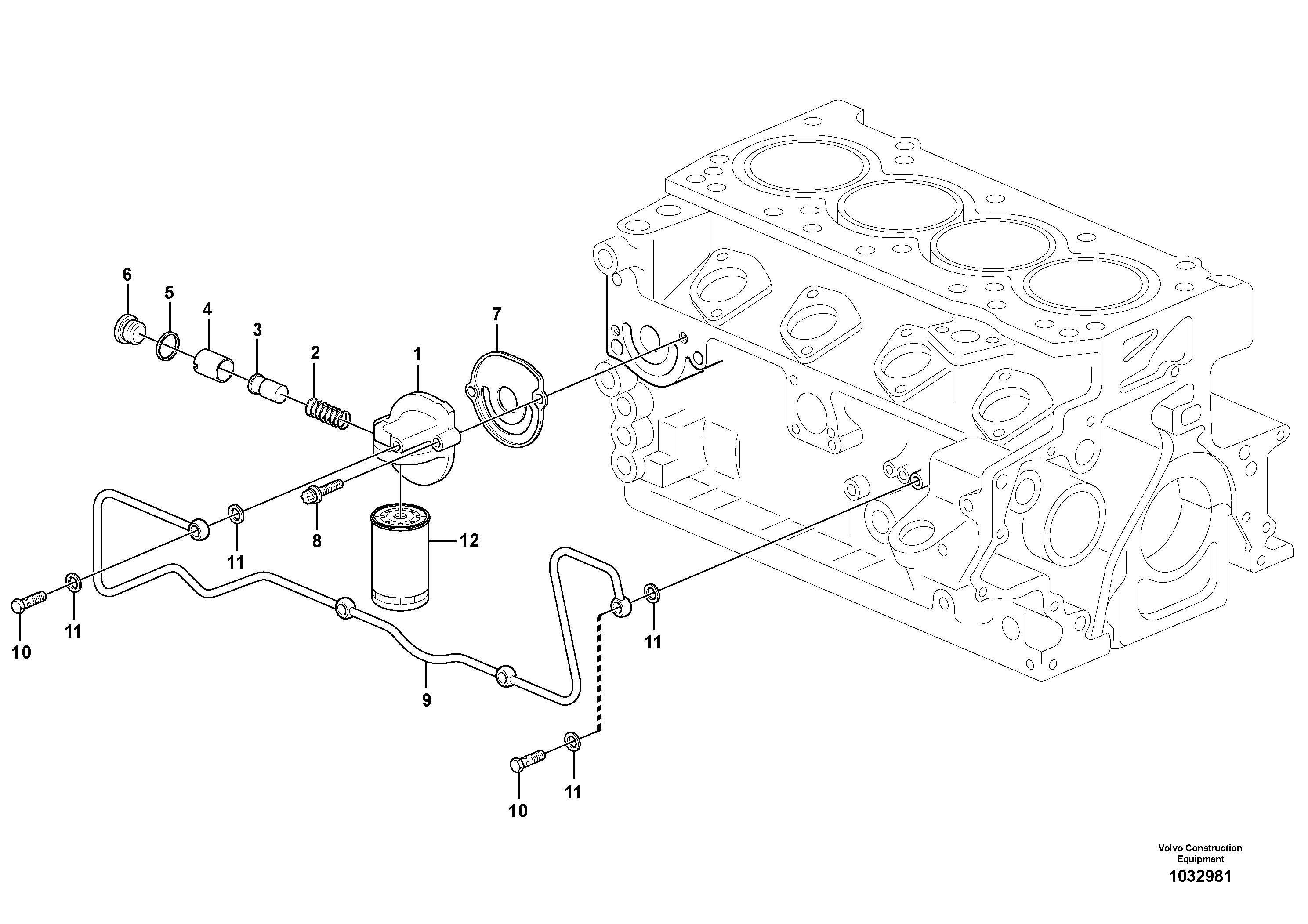 6
5
4
3
2
1
7
8
11
12
10
11
9
11
10
11

Volvo Construction Equipment
1032981