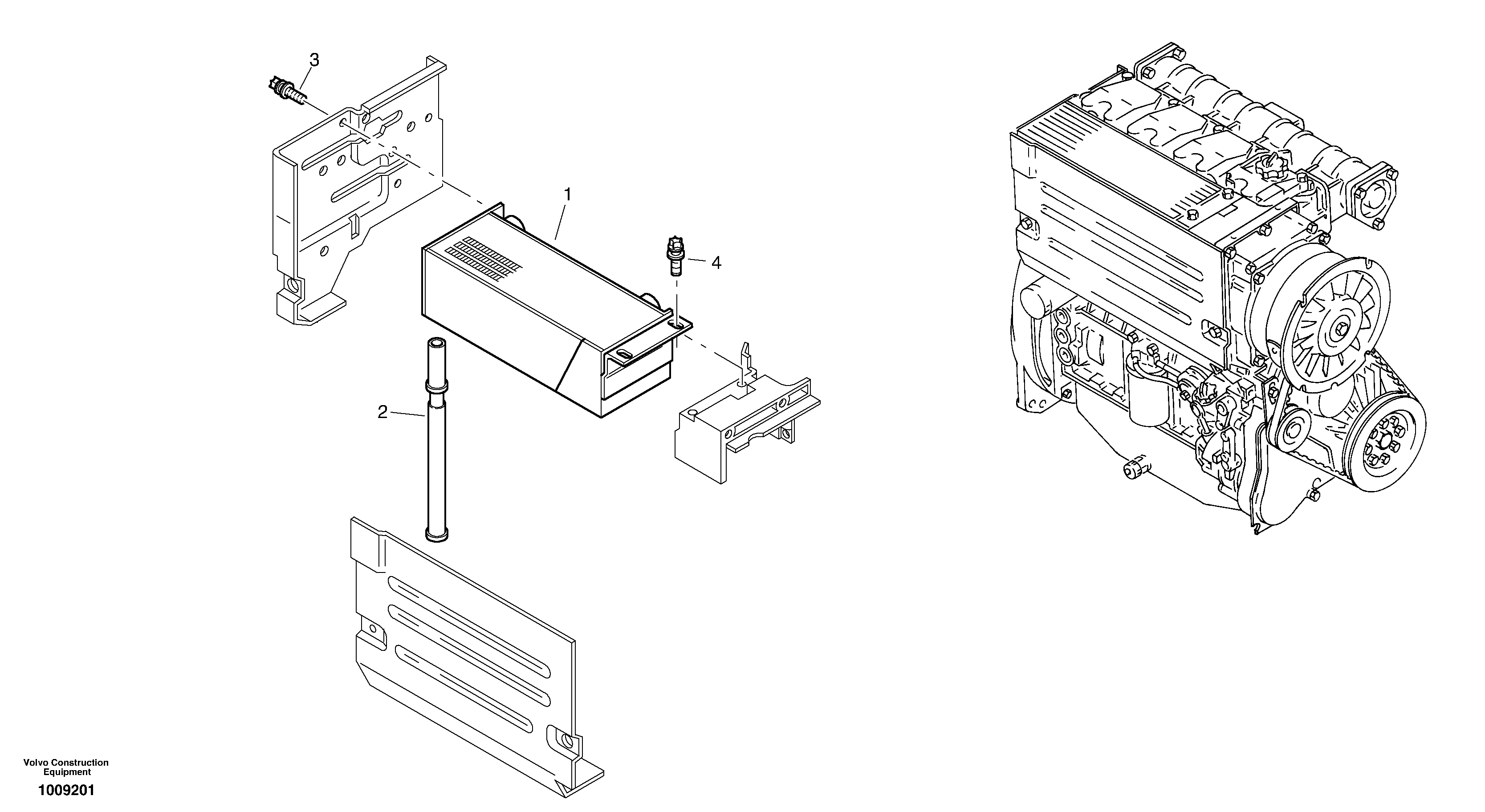 3

1

4

2

Volvo Construction Equipment

1009201