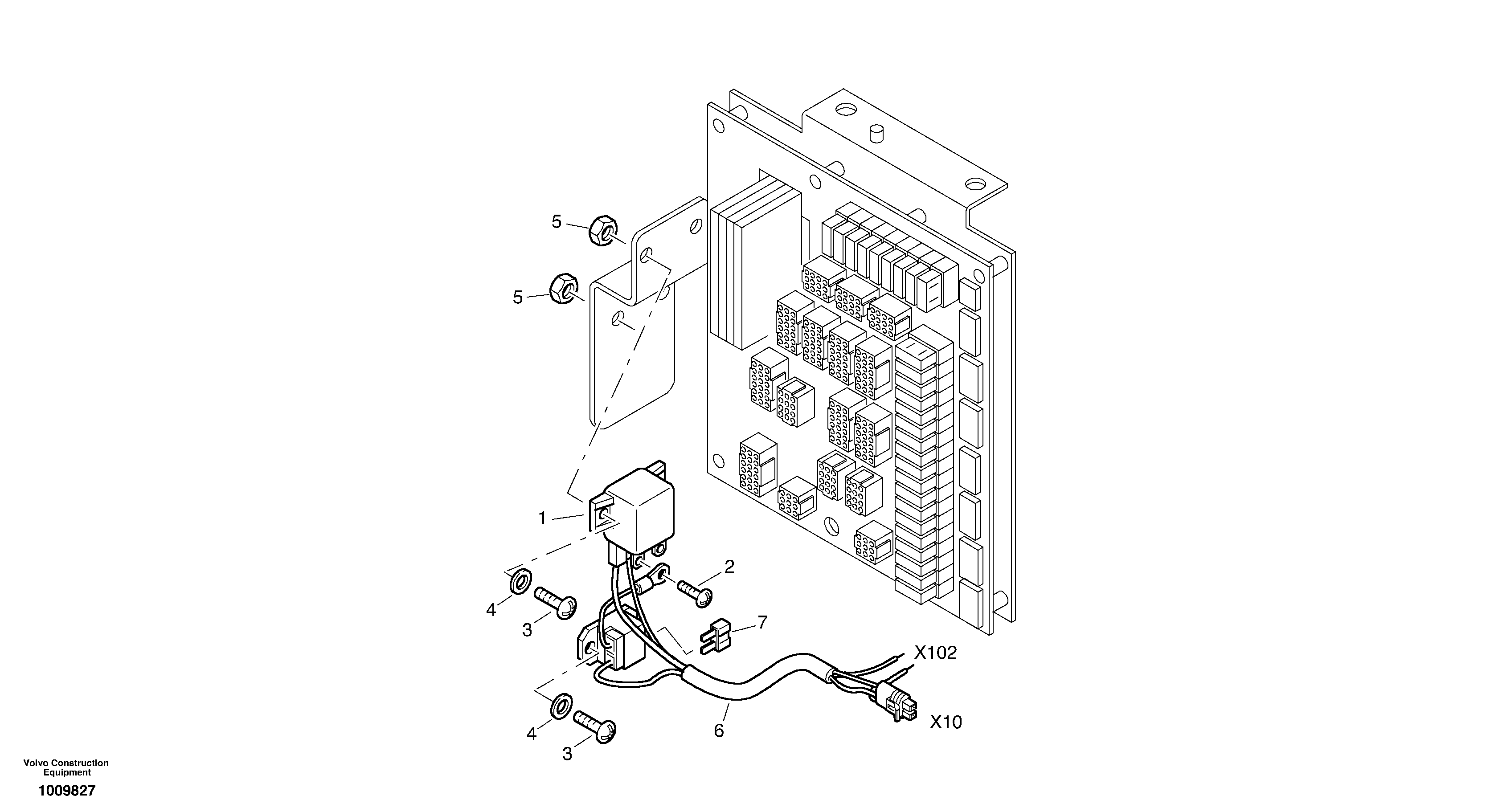 5
5
1
2
4
3
7
X102
4
3
6
X10

Volvo Construction Equipment
1009827