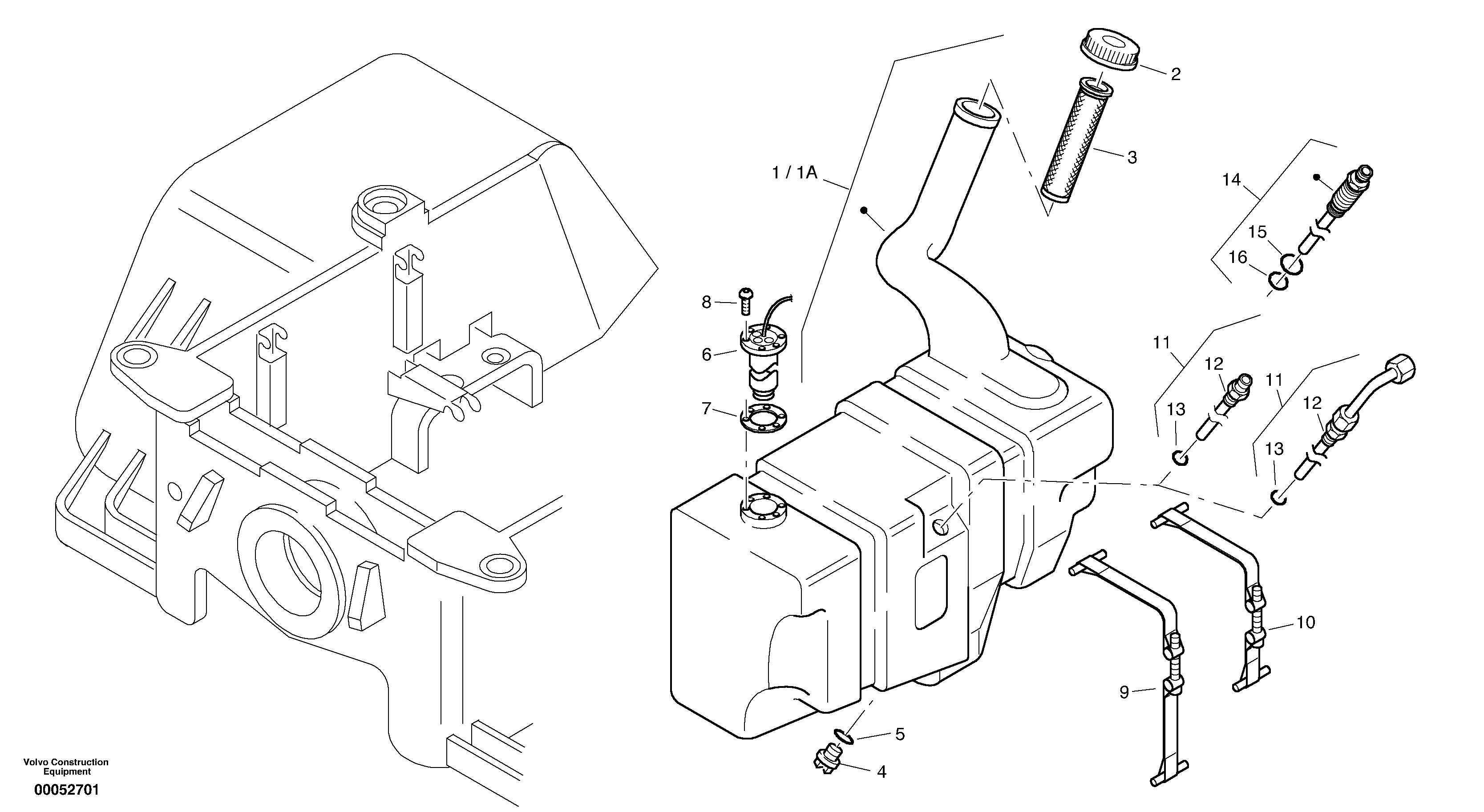 2
3
1 / 1A
14
15
16
8
6
7
11
12
13
11
12
13
10
9
5
4
Volvo Construction Equipment
00052701