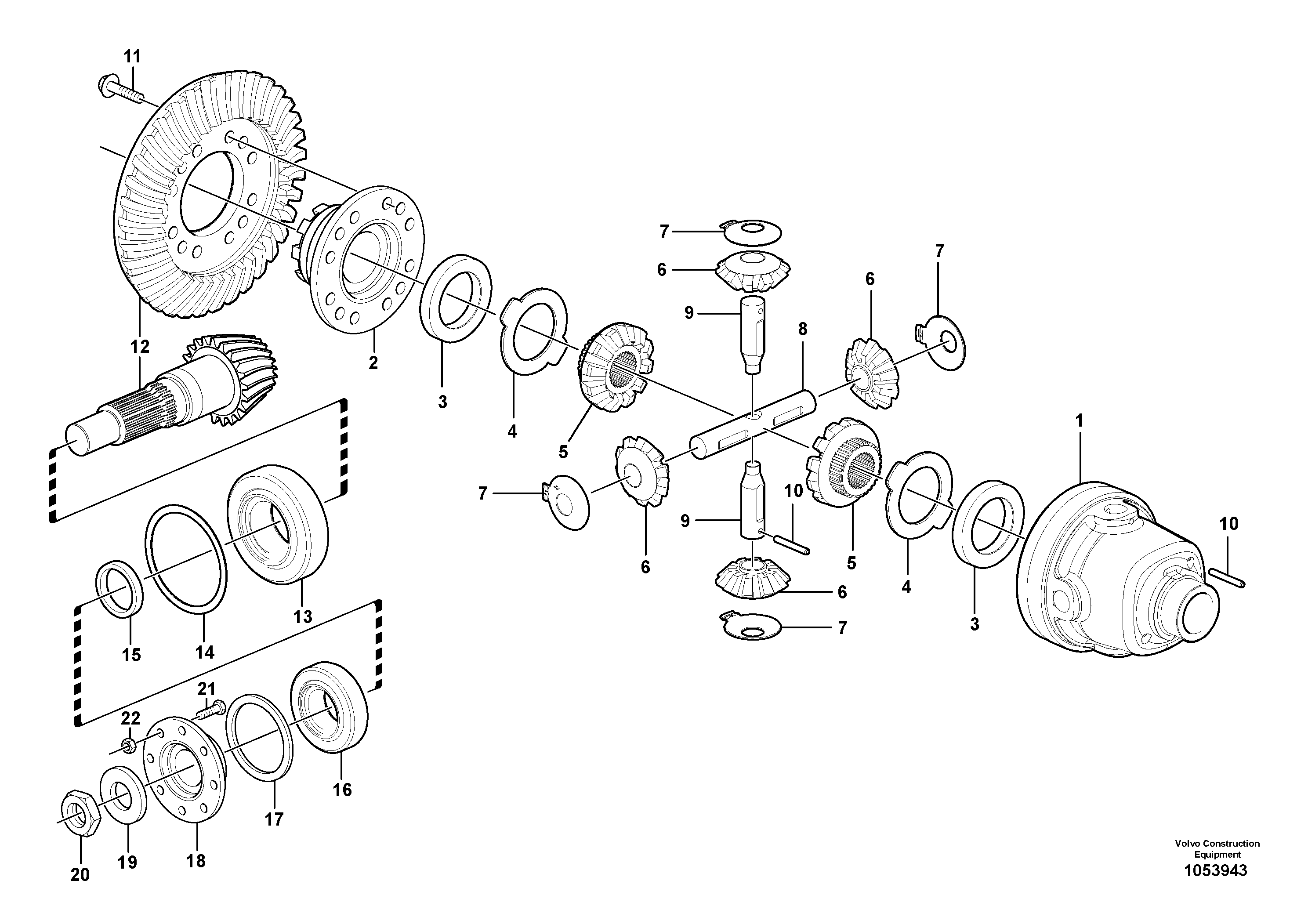 11
12
2
3
4
5
7
6
9
8
6
7
1
7
6
9
10
5
4
3
10
6
7
13
14
15
21
22
16
17
18
19
20

Volvo Construction Equipment
1053943