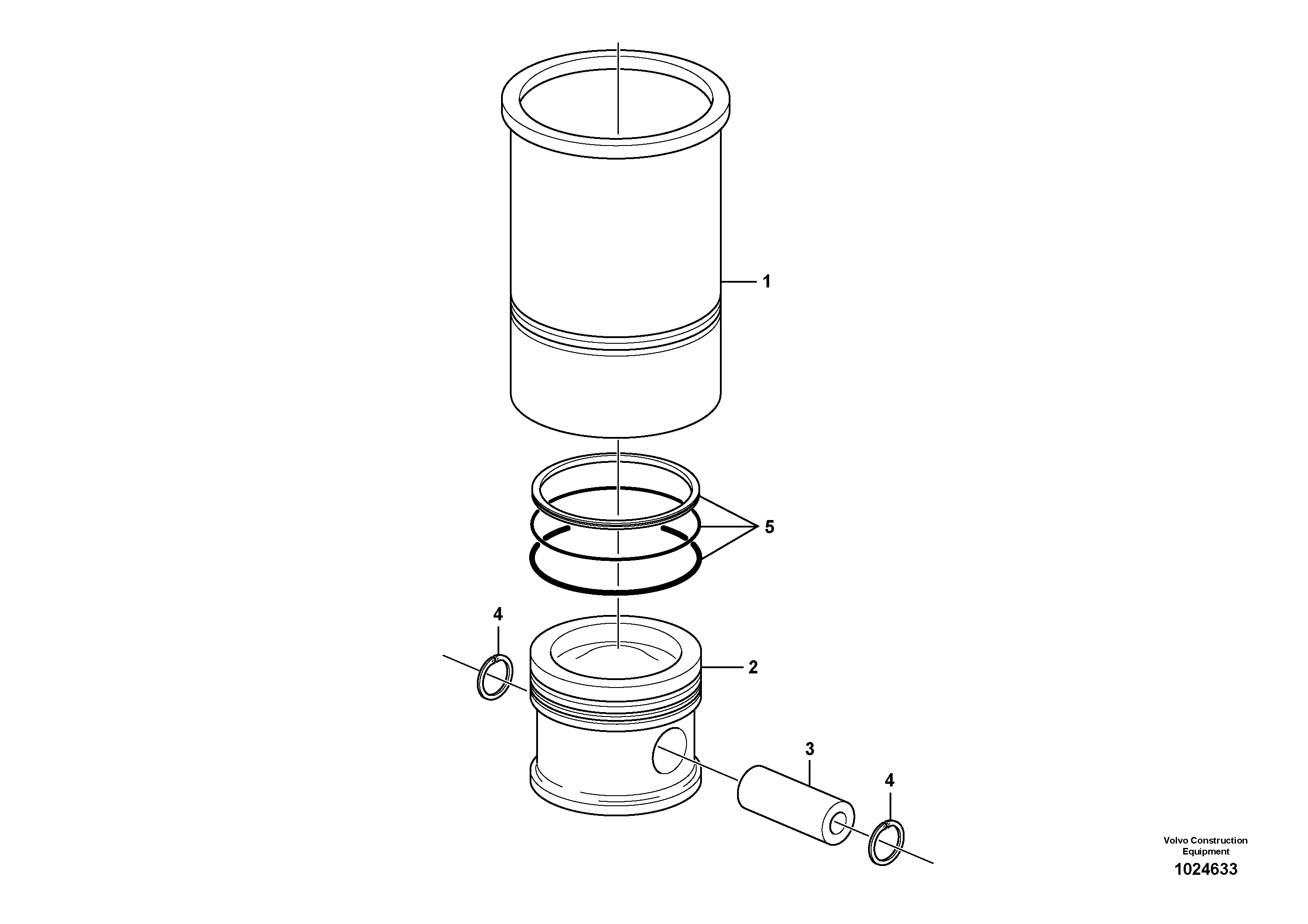 1

5

4

2

3

4

Volvo Construction Equipment

1024633