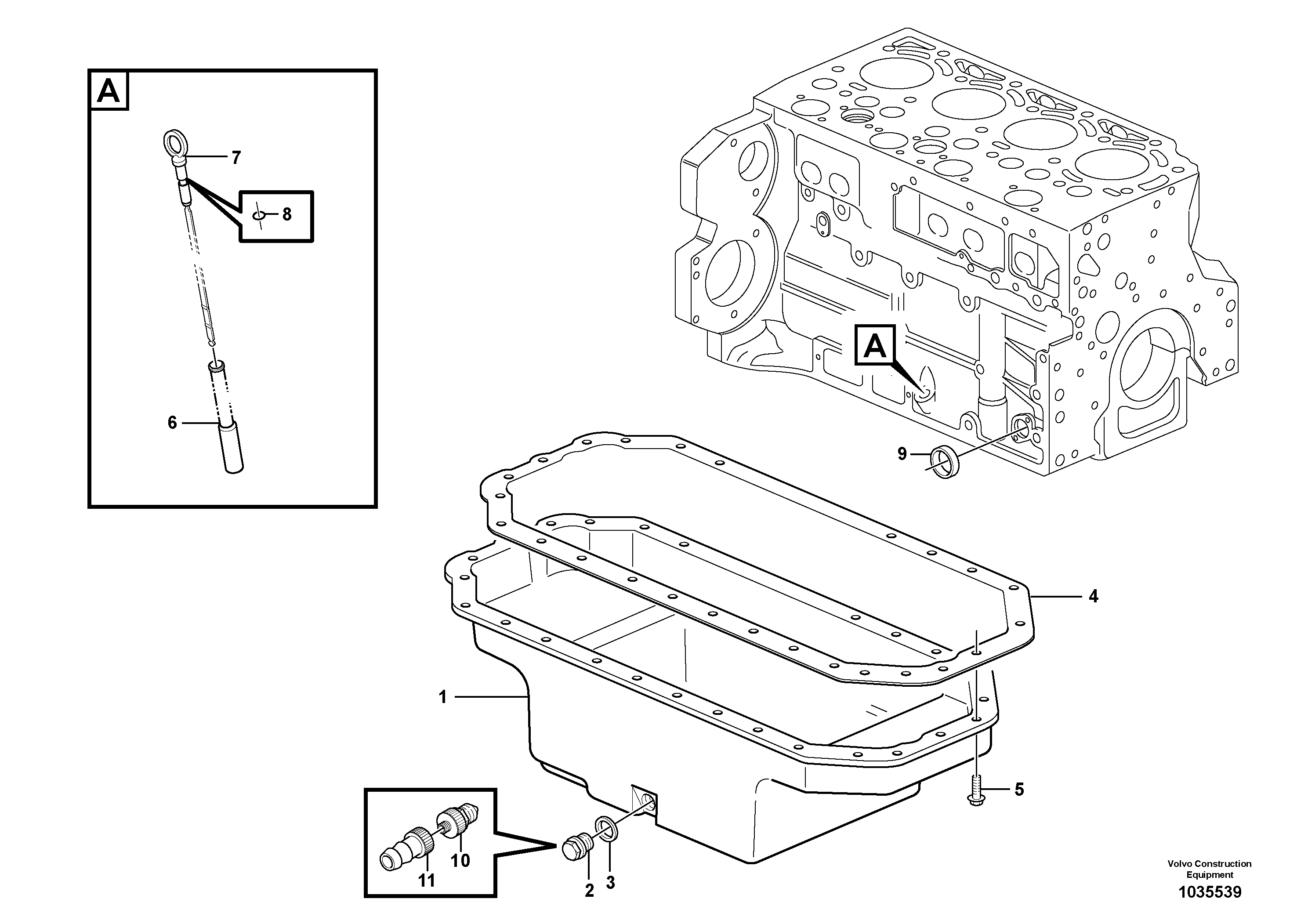 A

7

8

6

A

9

4

1

5

10

11

2

3

Volvo Construction Equipment

1035539