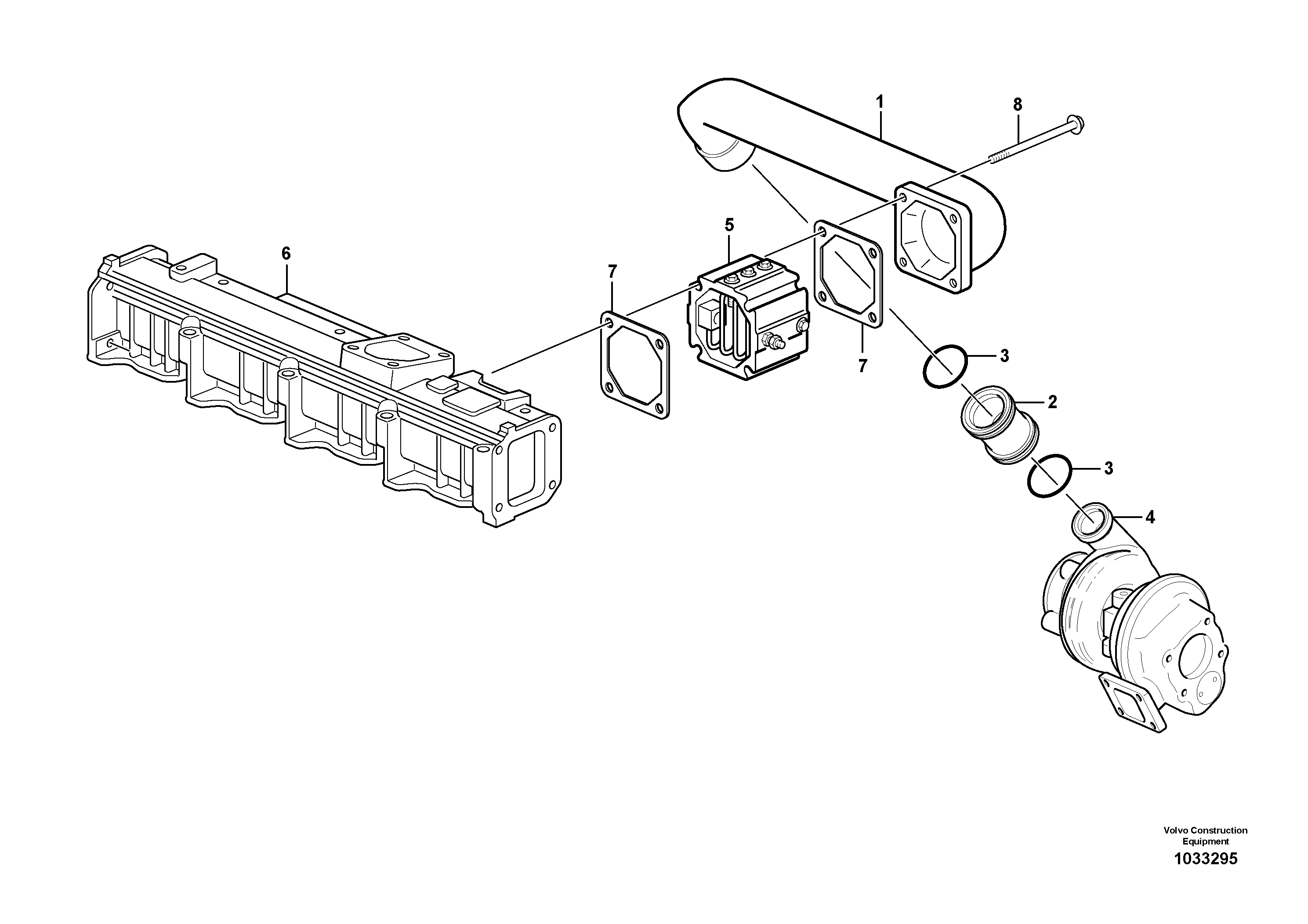 1
8
5
6
7
7
3
2
3
4
Volvo Construction Equipment
1033295