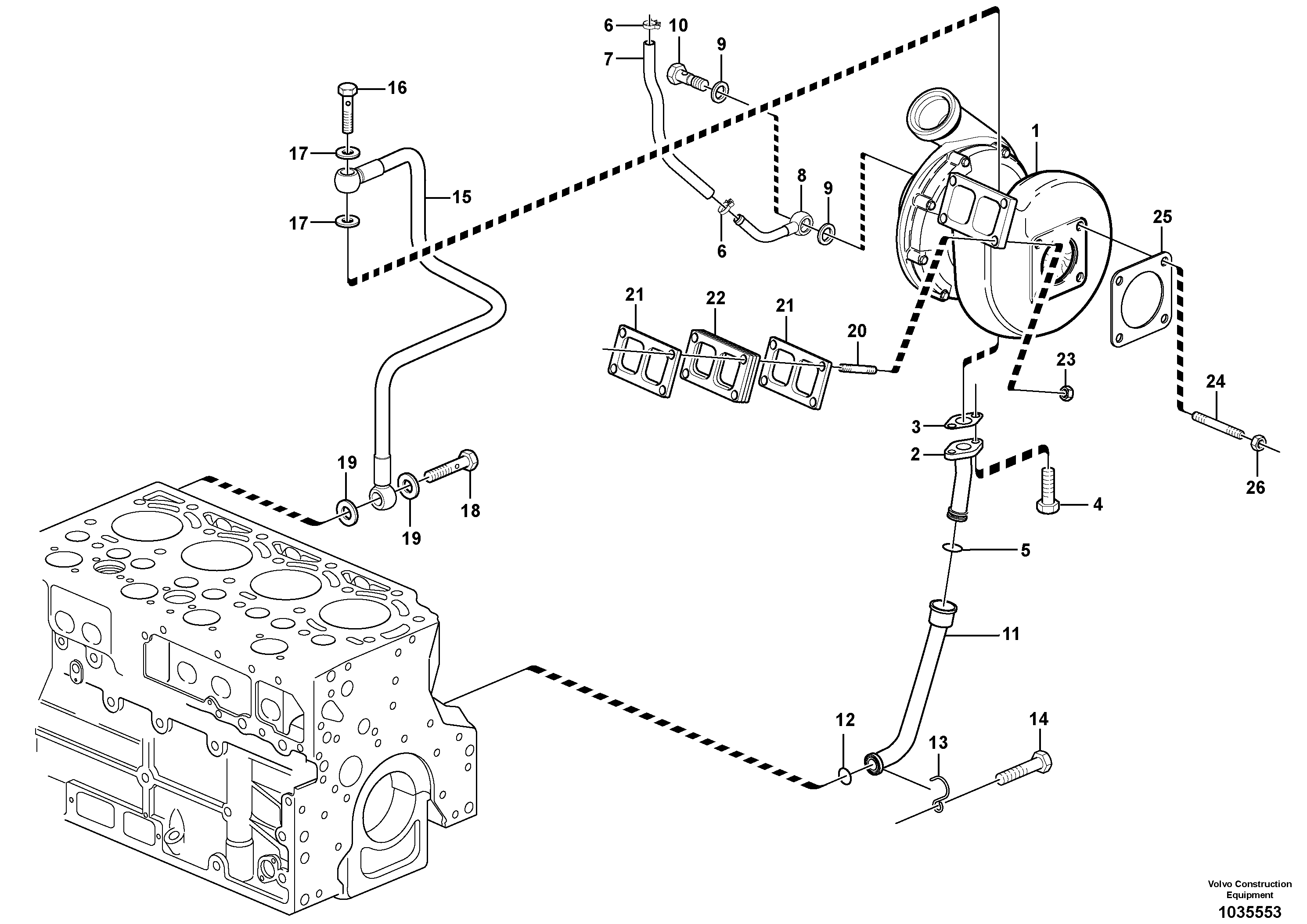 6
10
9
7
16
17
15
17
8
9
6
1
25
21
22
21
20
23
24
3
2
26
4
19
18
19
5
11
12
13
14

Volvo Construction Equipment
1035553