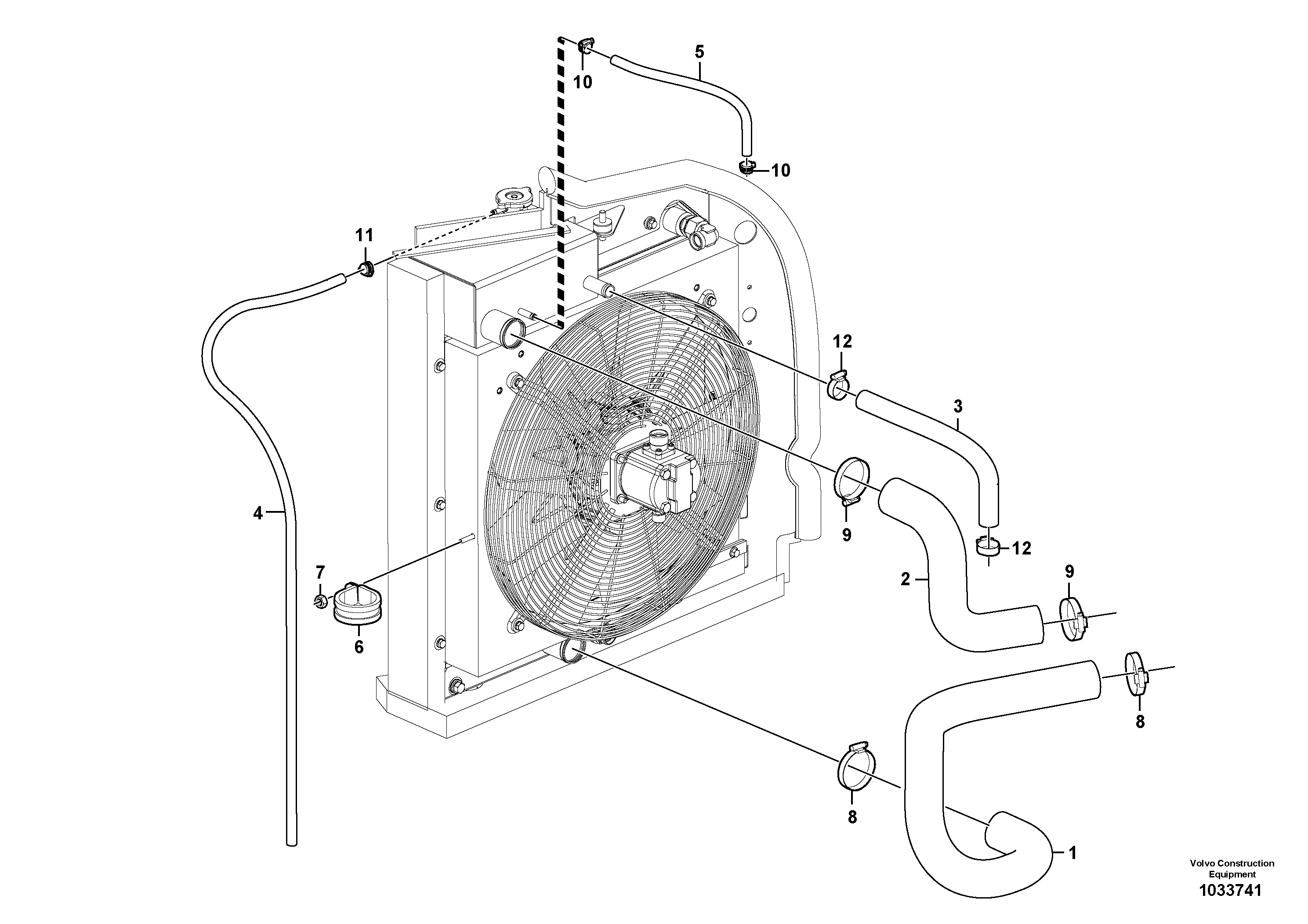 5
10
10
11
12
3
4
9
12
7
2
9
6
8
8
1
Volvo Construction Equipment
1033741