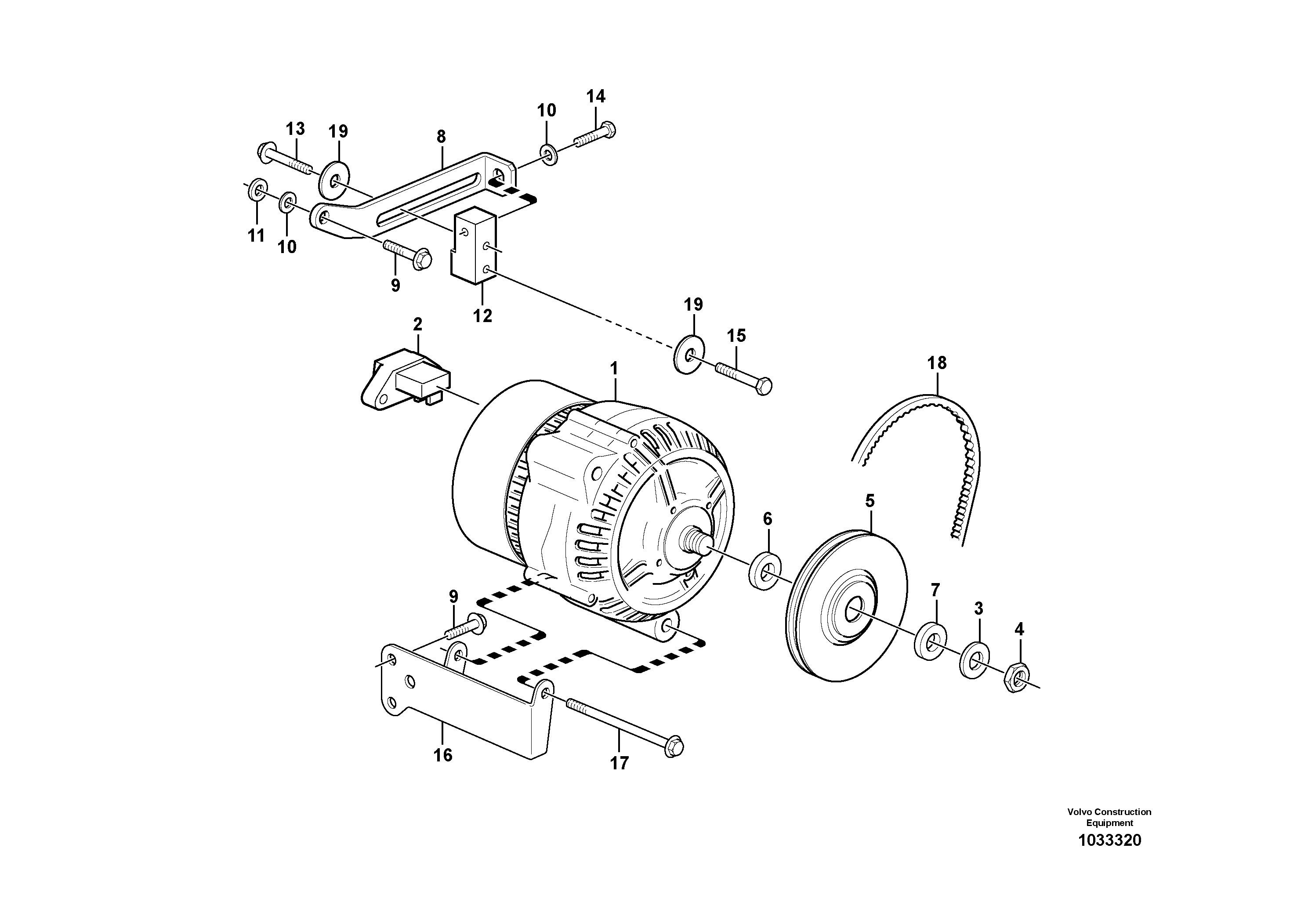 14
10
13
19
8
11
10
9
12
19
15
2
1
18
5
6
9
7
3
4
16
17

Volvo Construction Equipment
1033320