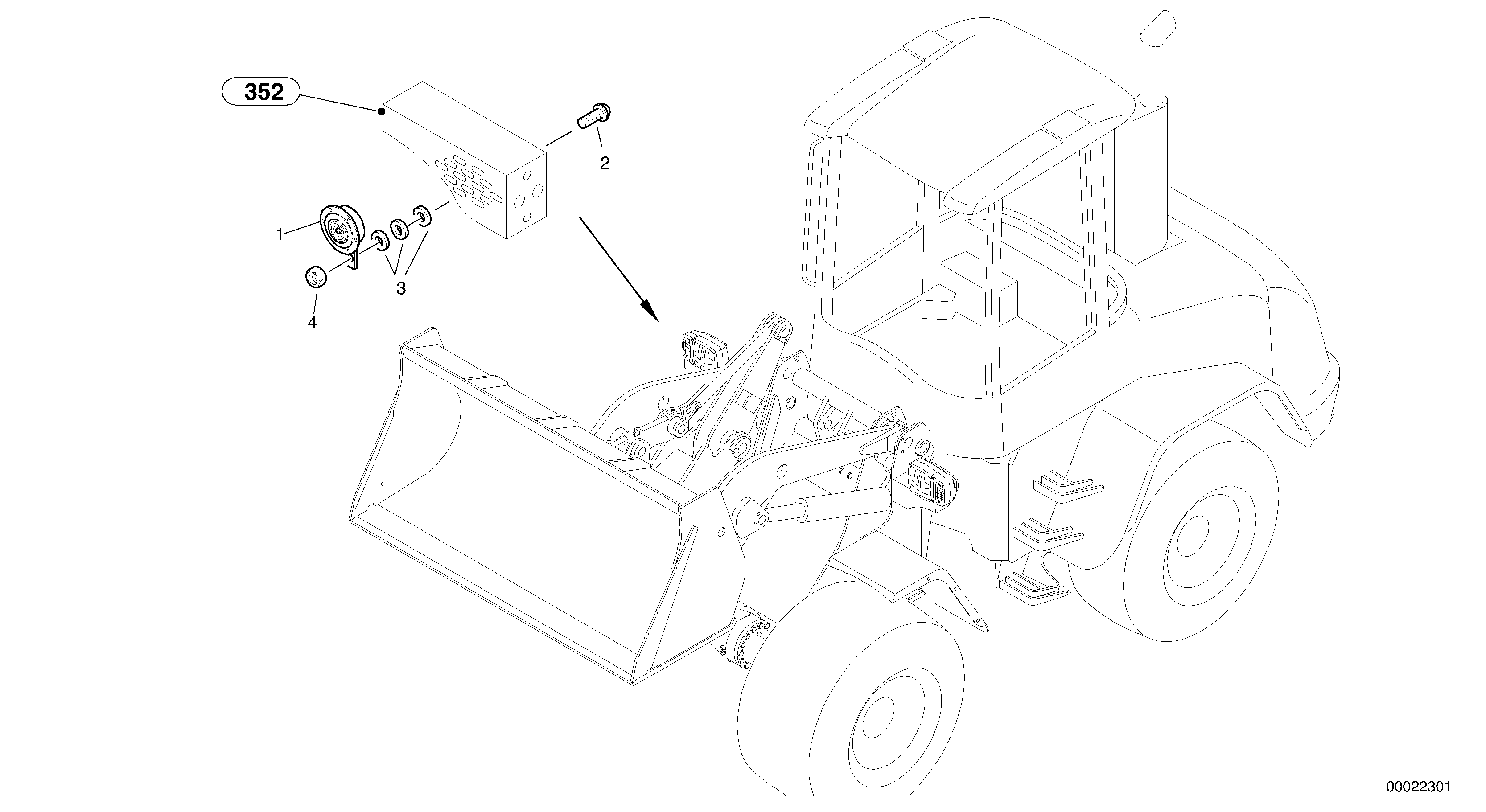 352

2

1

3

4

00022301