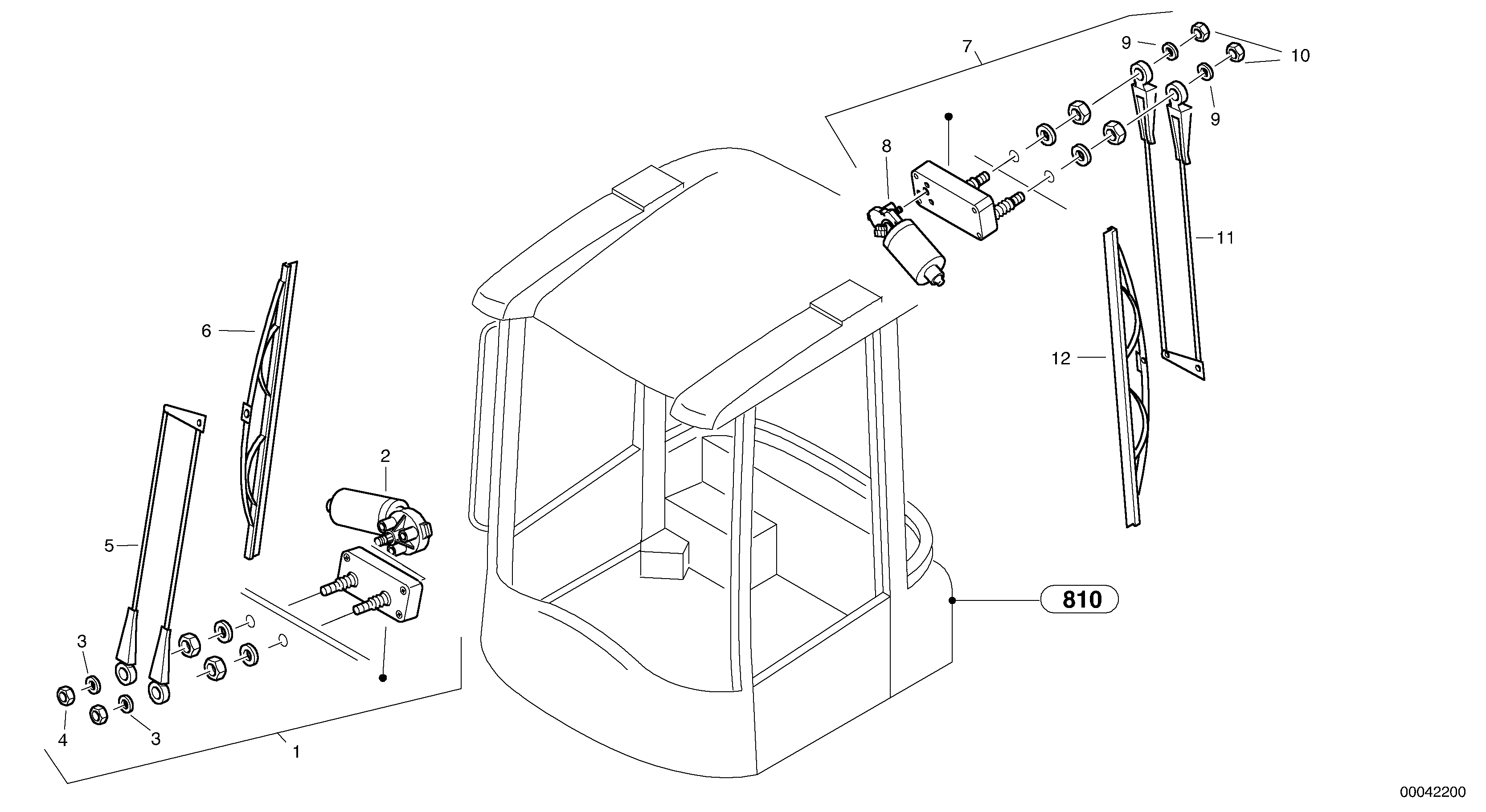 7
9
10
9
8
11
6
12
2
5
810
3
4
3
1
00042200