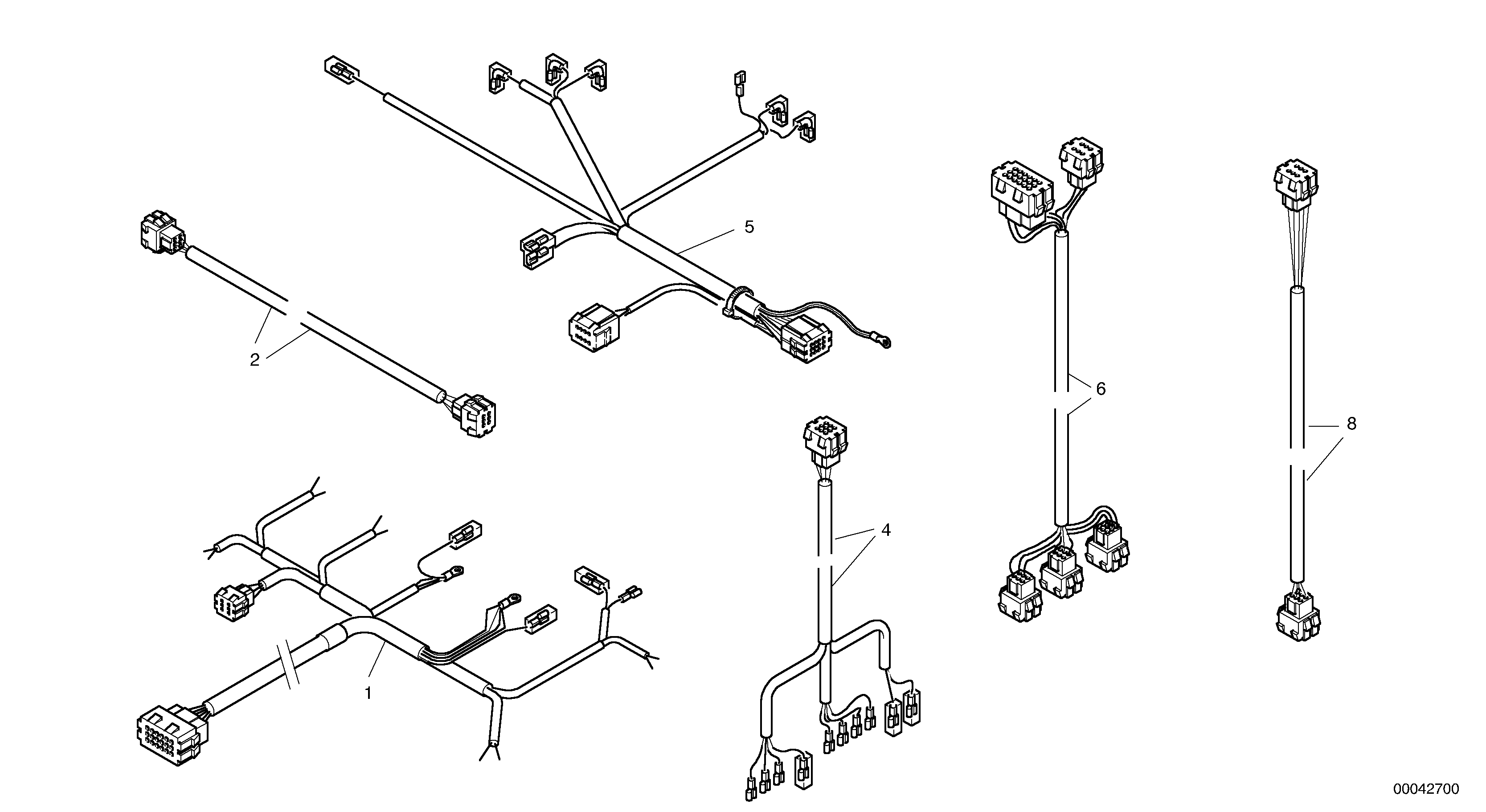 5
2
6
8
4
1
00042700