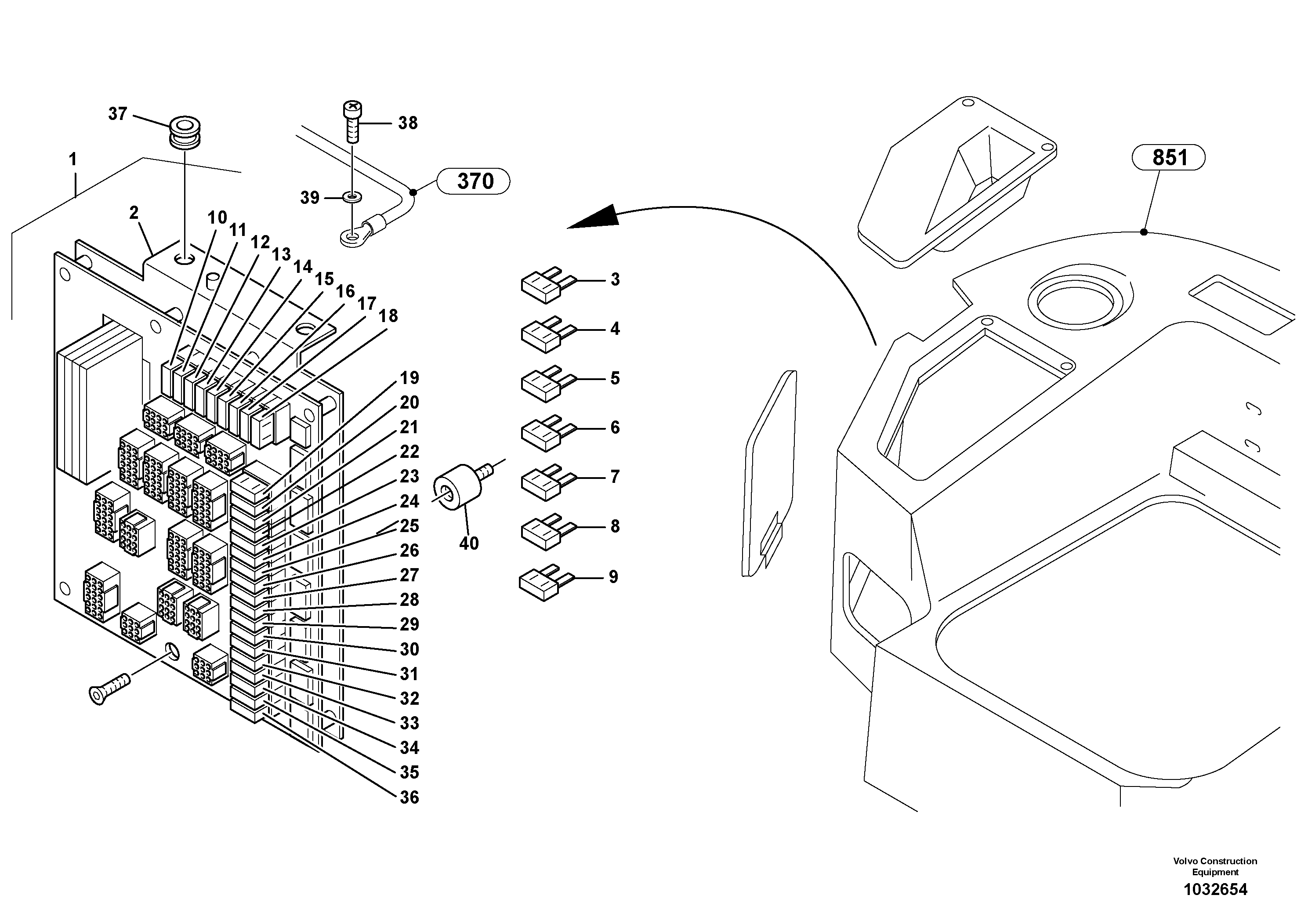 37
38
1
370
851
39
2
10
11
12
13
14
15
16
17
18
3
4
5
6
7
8
9
19
20
21
22
23
24
25
26
27
28
29
30
31
32
33
34
35
36
40

Volvo Construction Equipment
1032654