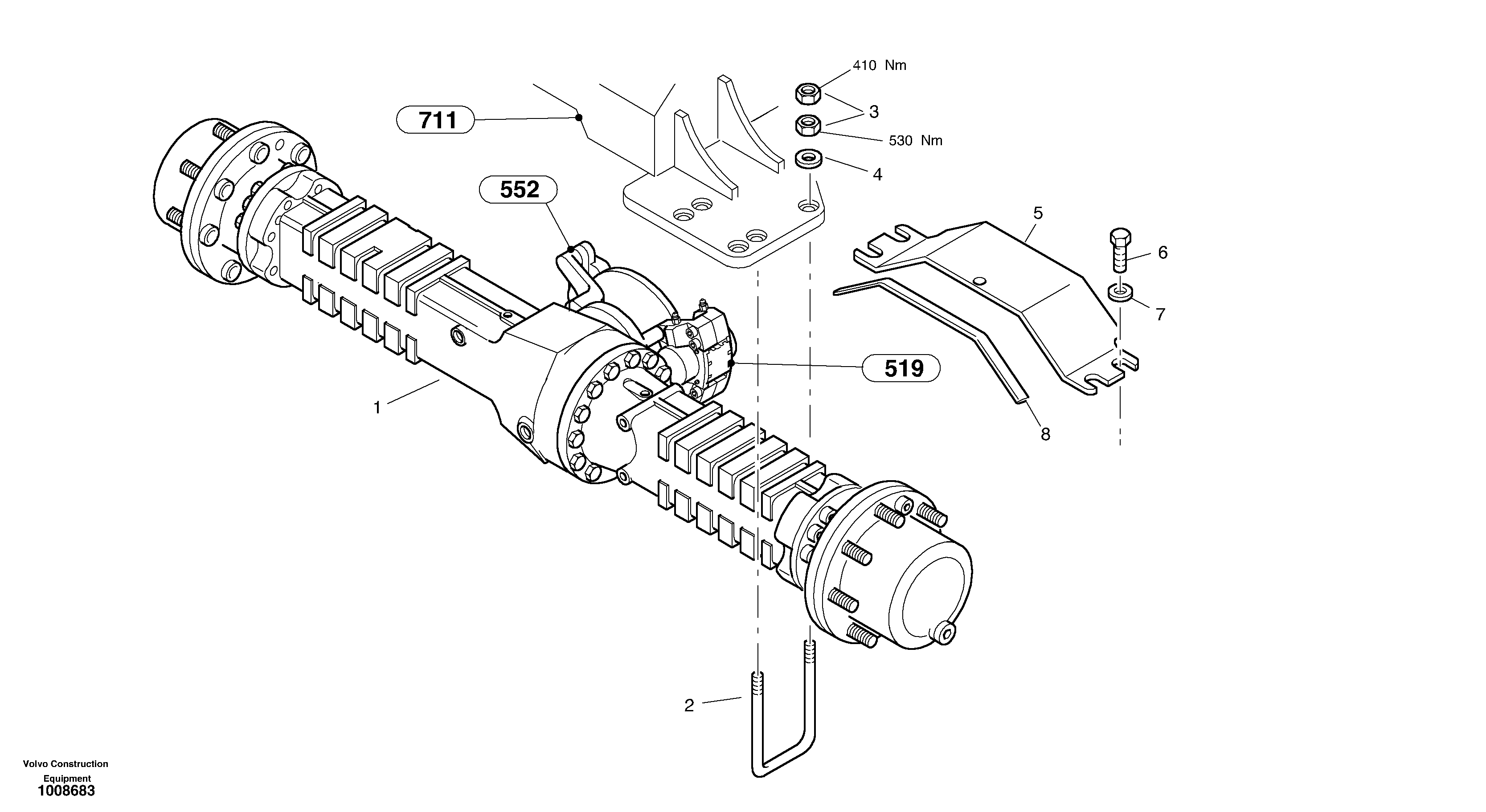 410 Nm
711
3
530 Nm
4
552
5
6
7
519
1
8
2
Volvo Construction Equipment
1008683