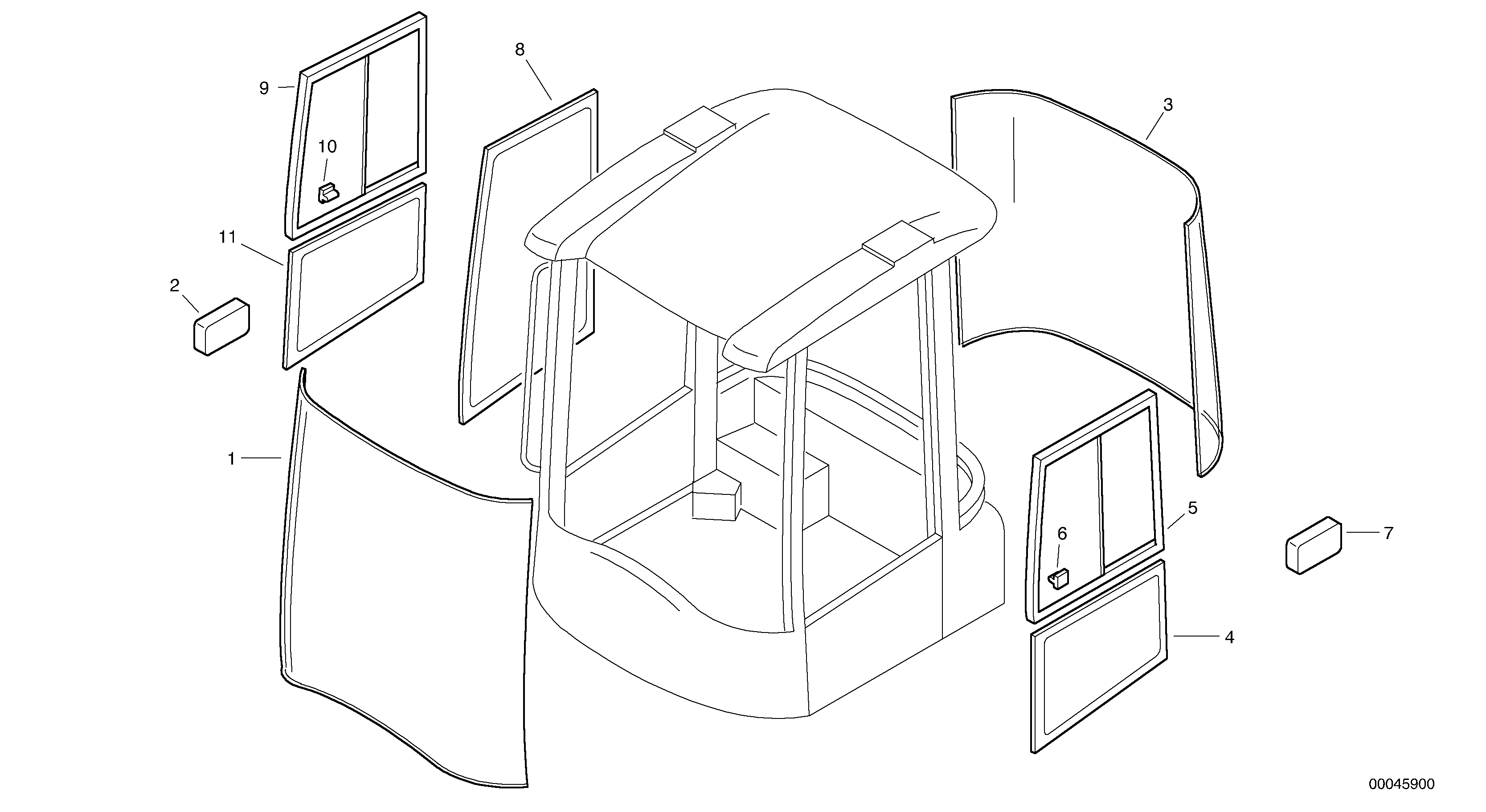 8
9
3
10
11
2
1
5
6
7
4
00045900