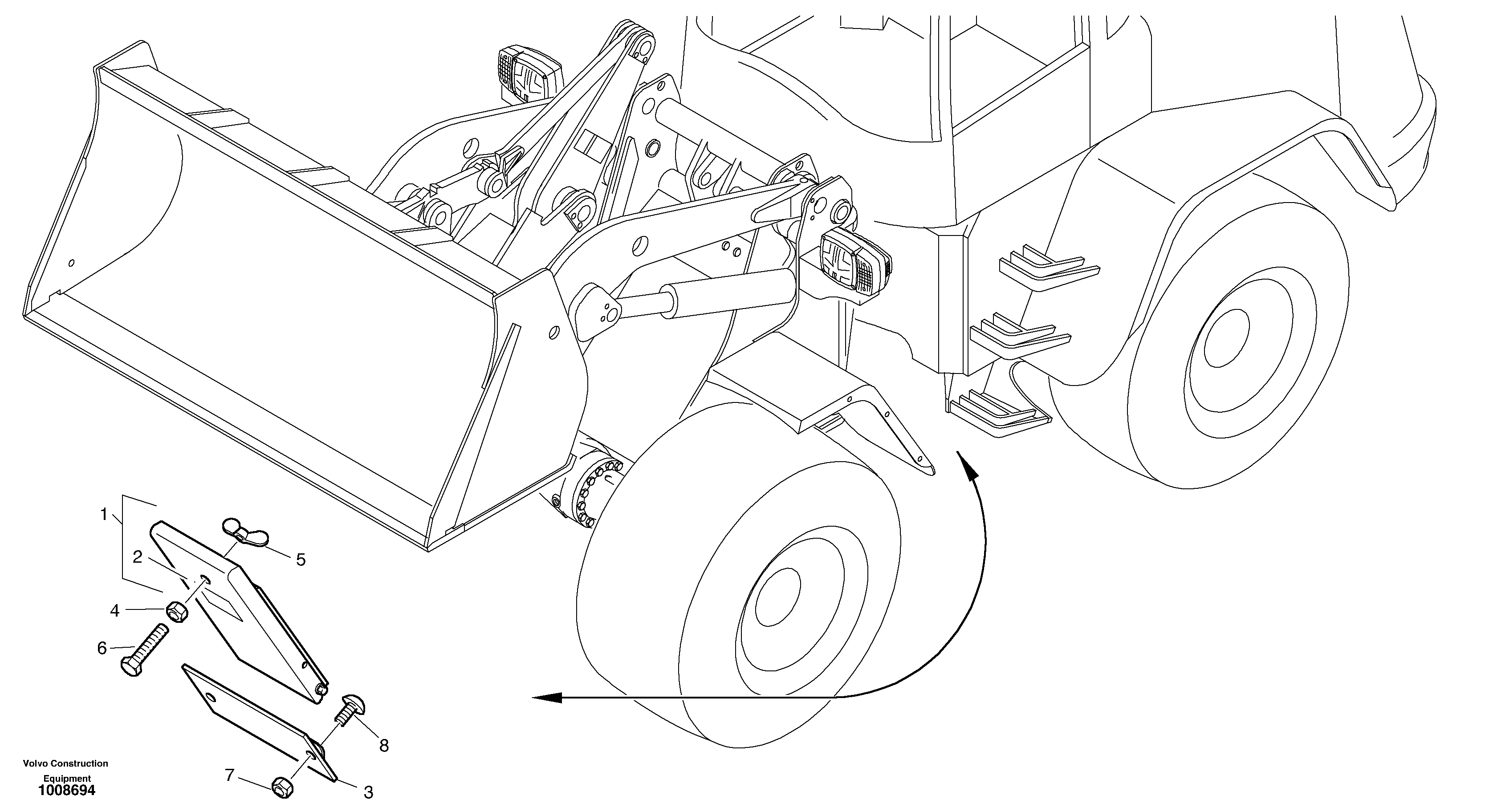 1
2
5
4
6
8
7
3

Volvo Construction Equipment
1008694