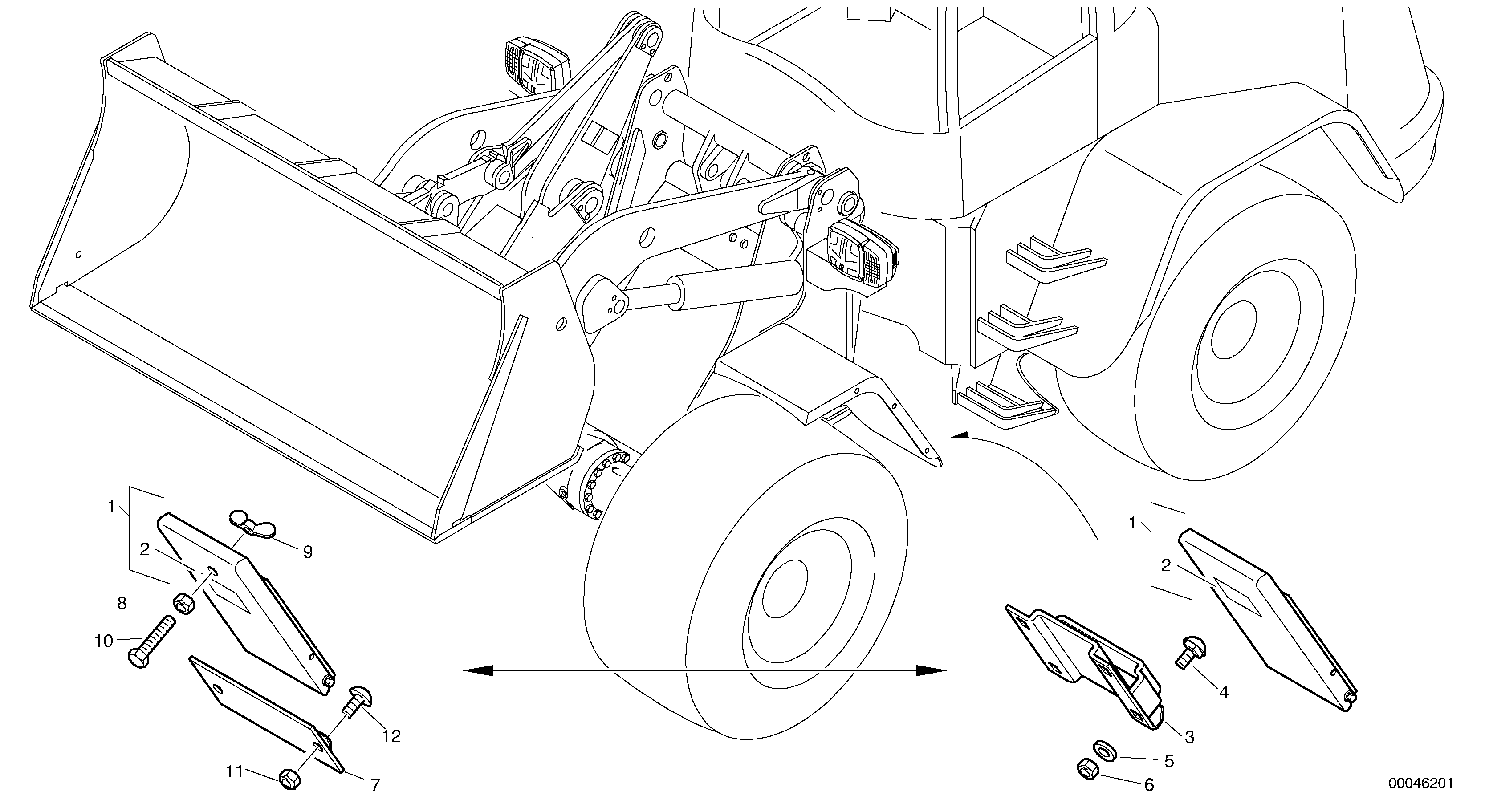 1
2
9
8
10
12
11
7
1
2
4
3
5
6
00046201