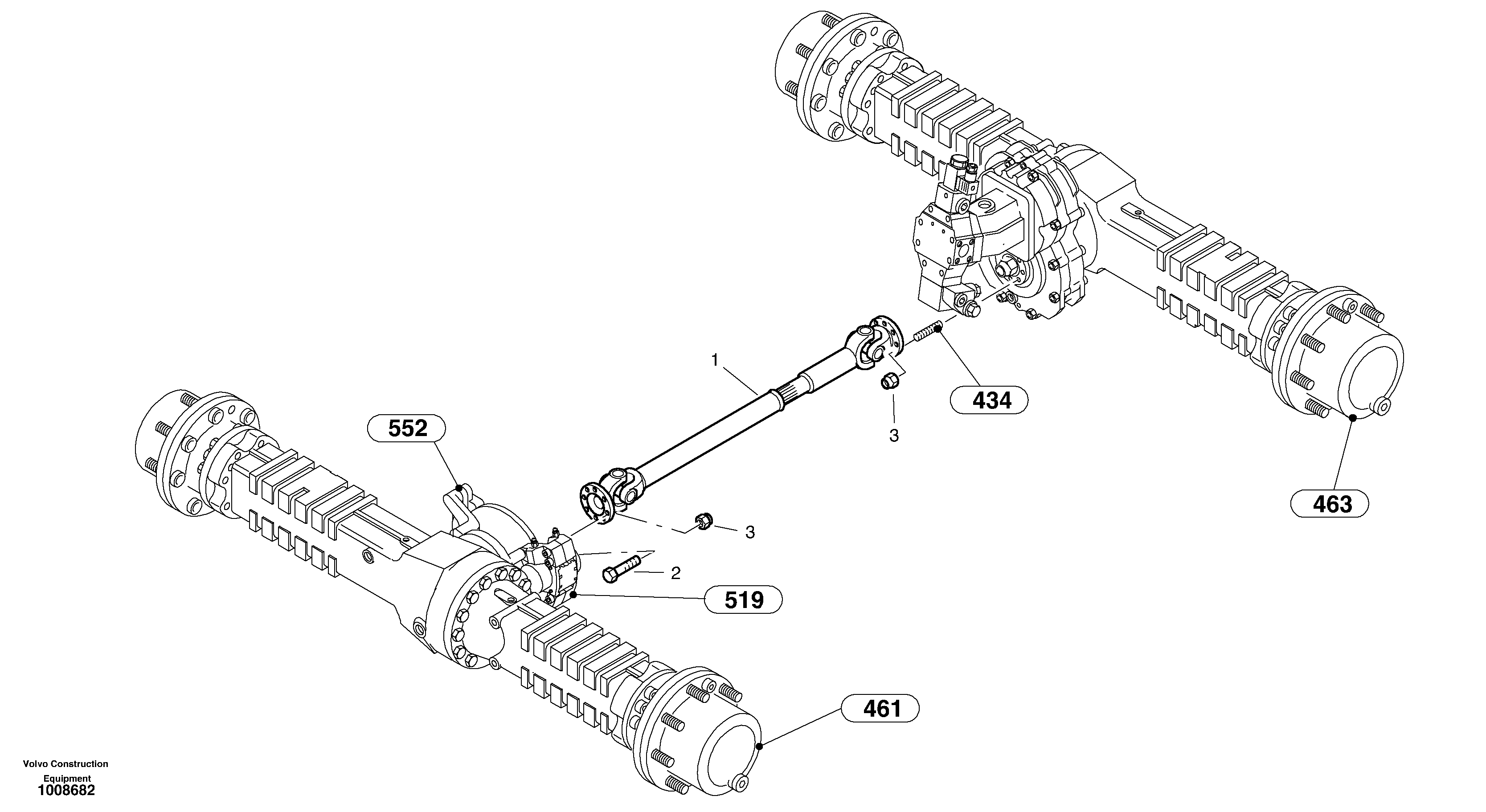 1

434

3

552

463

3

2

519

461

Volvo Construction Equipment
1008682