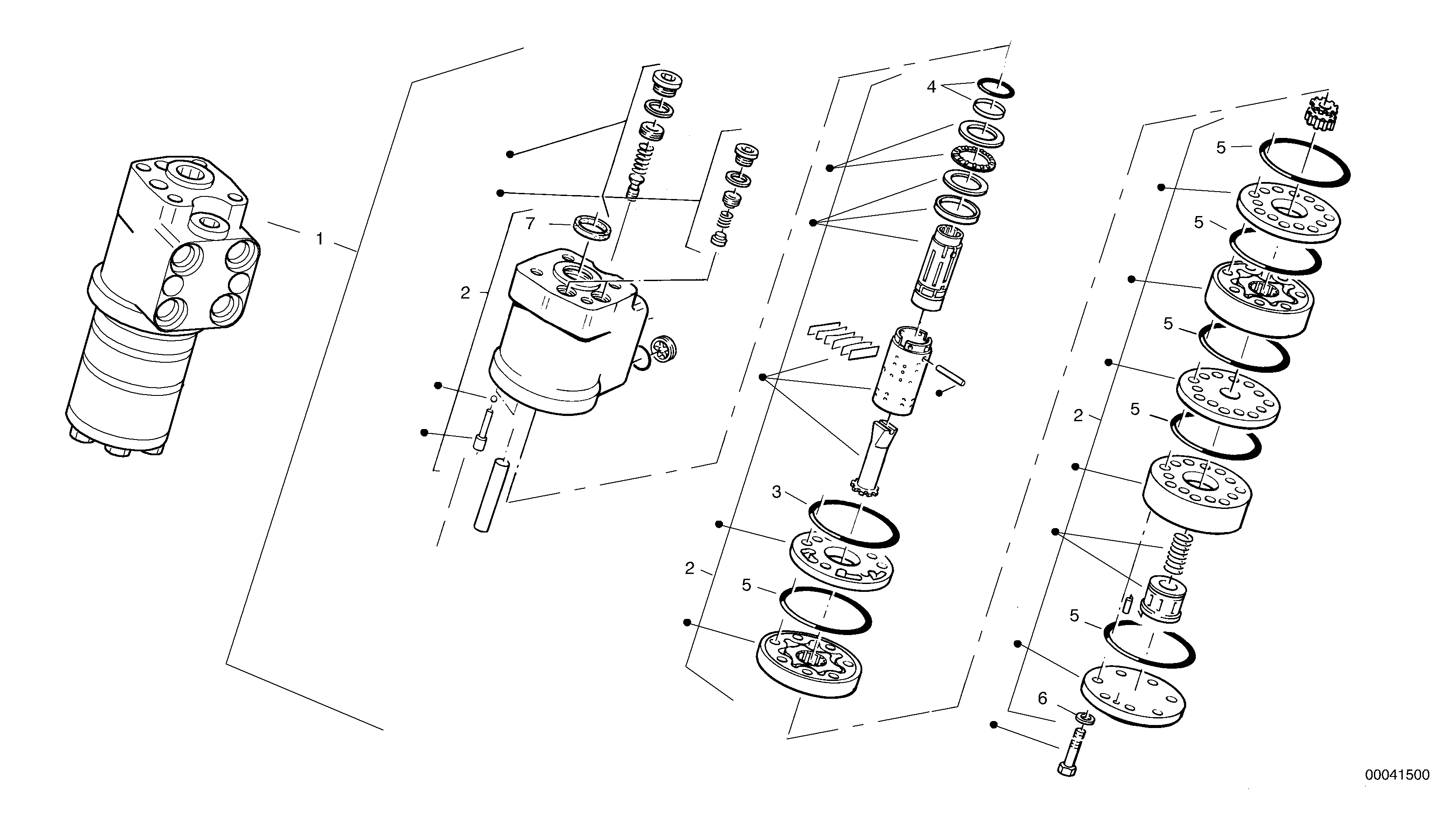 1

7

2

4

3

2

5

5

5

5

5

2

5

6

00041500