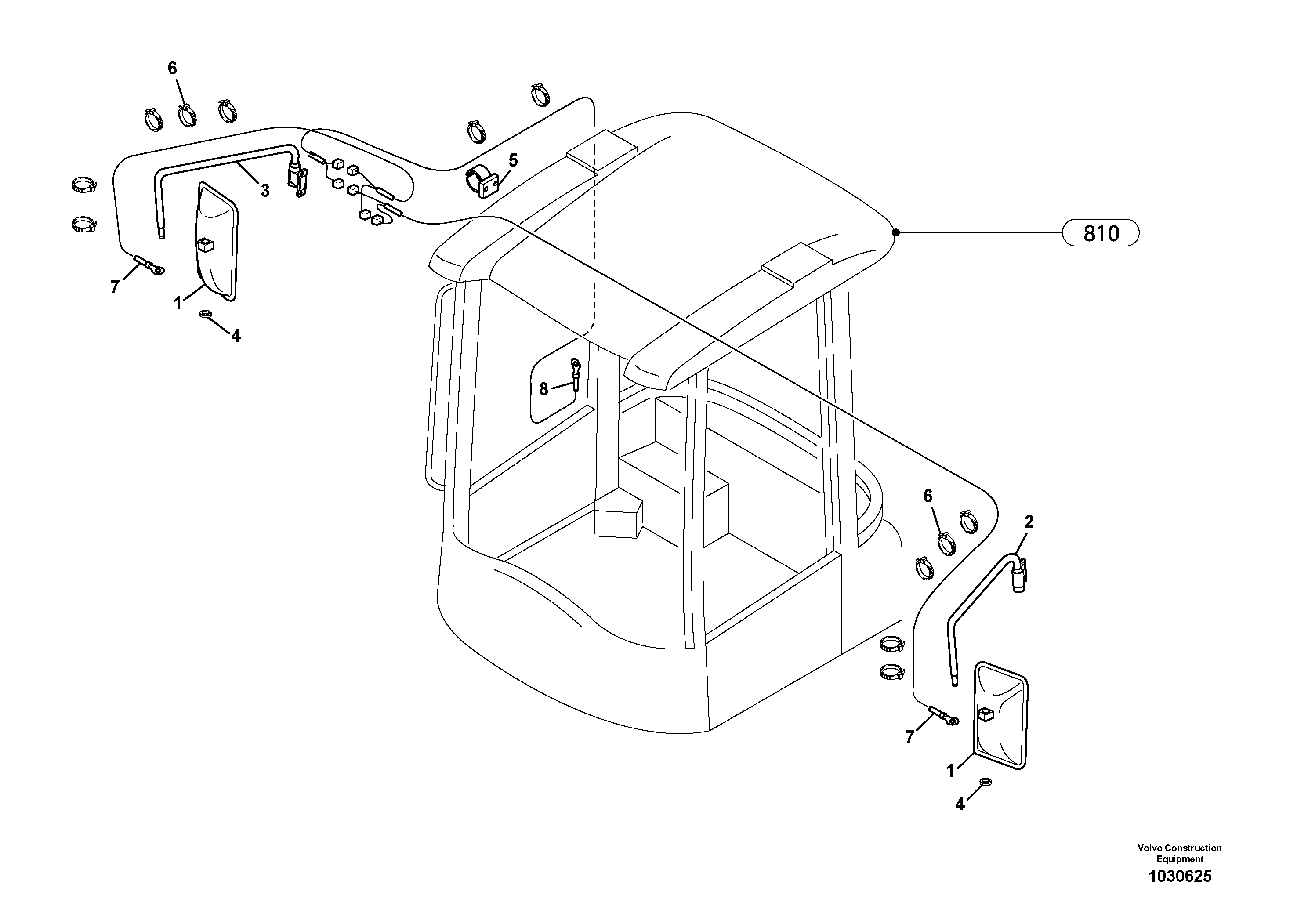 6
5
3
810
7
1
4
8
6
2
7
1
4
Volvo Construction Equipment
1030625