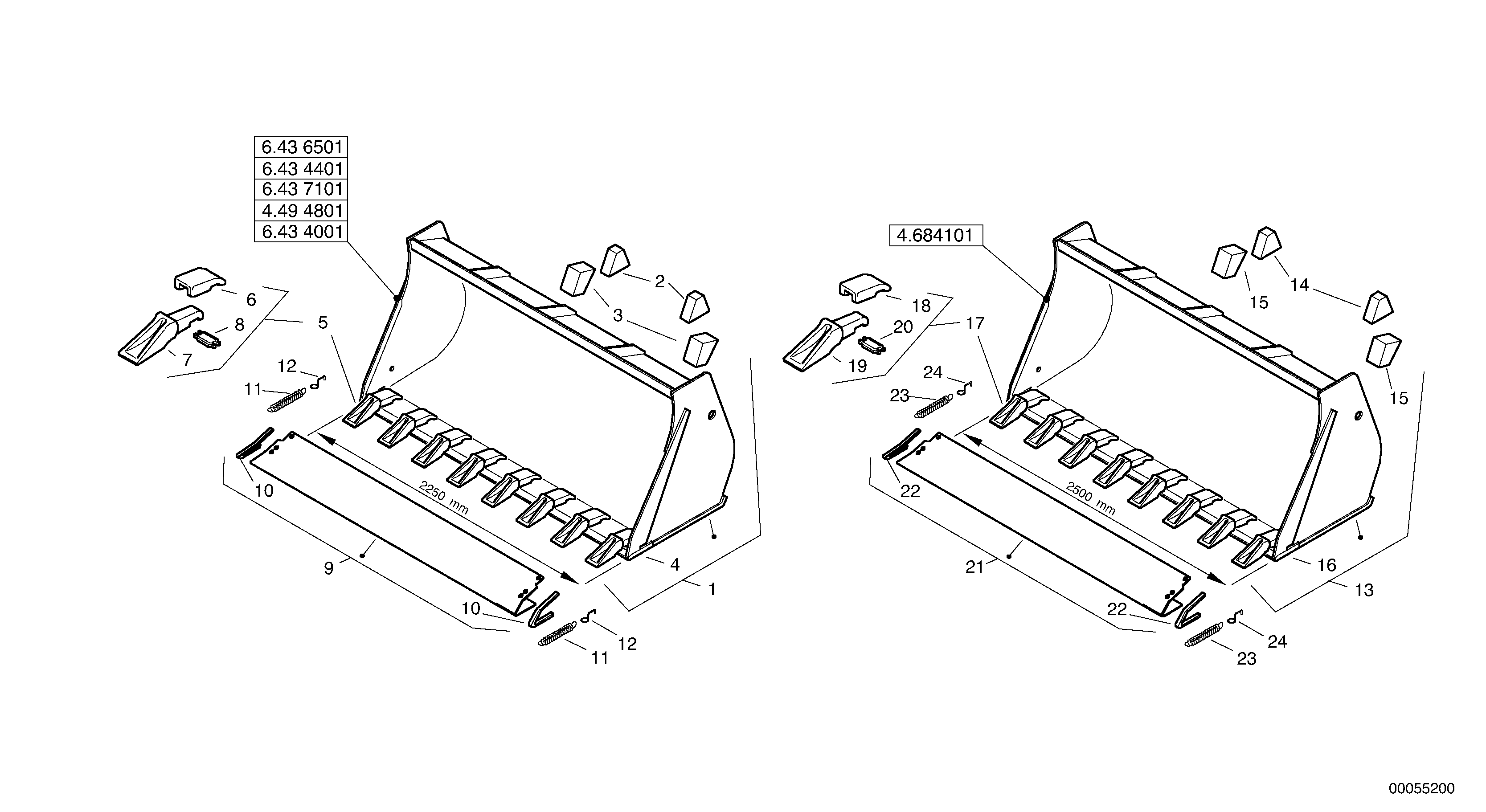 6.43 6501
6.43 4401
6.43 7101
4.49 4801
6.43 4001

6
8
5
7
12
11
2
3
10
2250 mm
9
4
1
10
12
11

4.684101

18
20
17
19
24
23
14
15
15
22
2500 mm
21
16
13
22
24
23

00055200